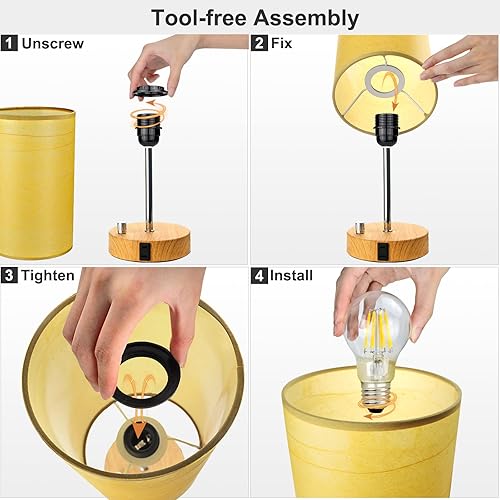 Tool-free Assembly

1 Unscrew

2 Fix

3 Tighten

4 Install