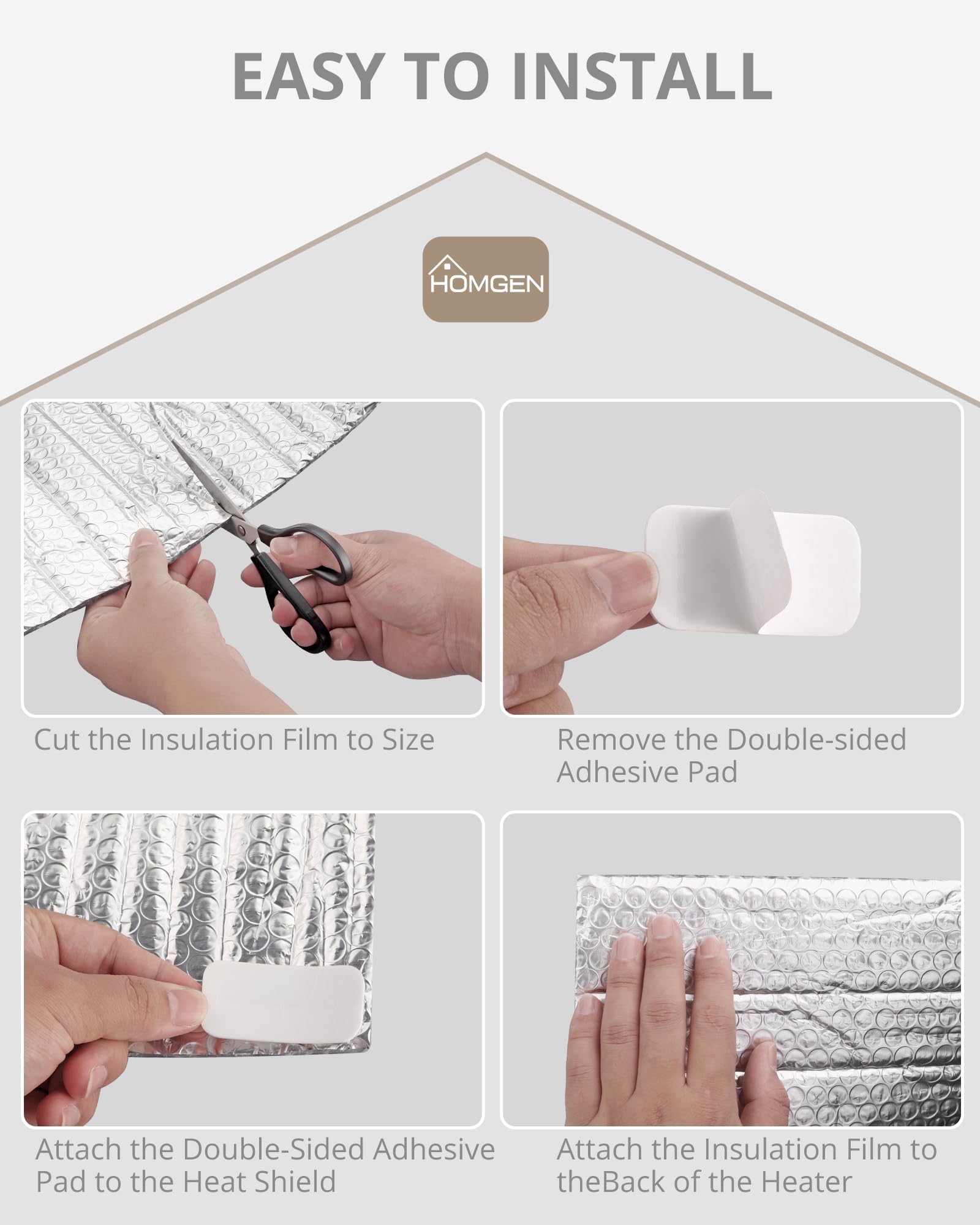 EASY TO INSTALL

HOMGEN

Cut the Insulation Film to Size

Remove the Double-sided Adhesive Pad

Attach the Double-Sided Adhesive Pad to the Heat Shield

Attach the Insulation Film to theBack of the Heater