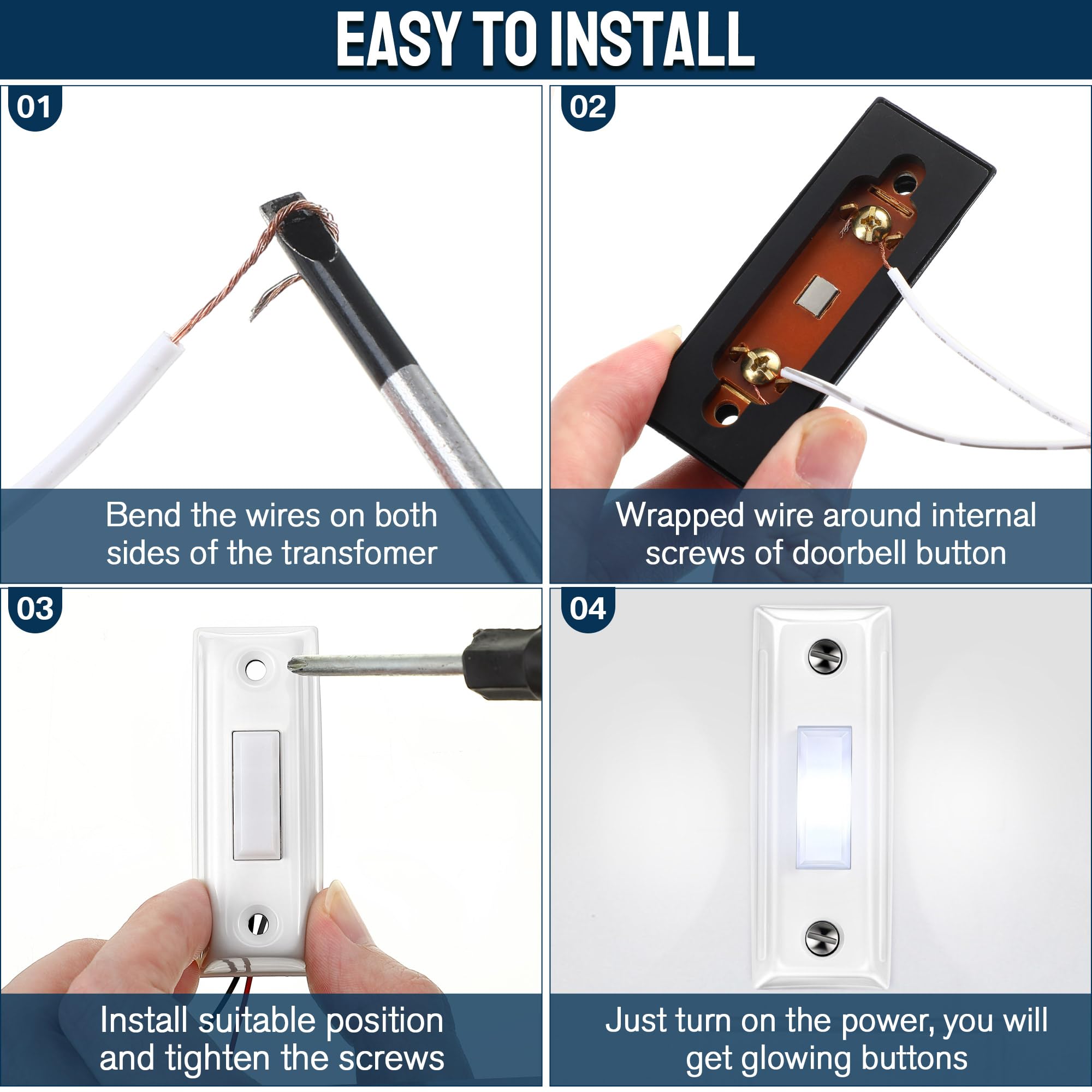 EASY TO INSTALL

01

Bend the wires on both sides of the transfomer

02

Wrapped wire around internal screws of doorbell button

03

Install suitable position and tighten the screws

04

Just turn on the power, you will get glowing buttons