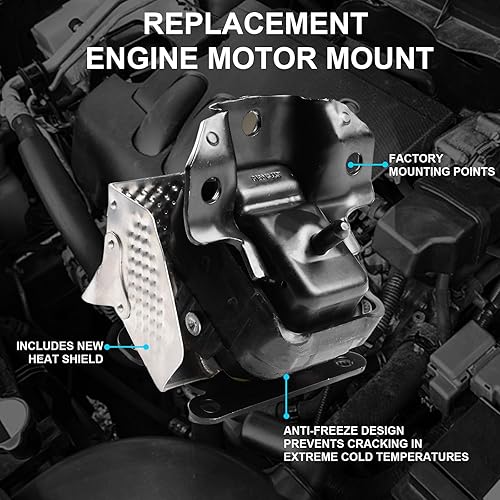 REPLACEMENT ENGINE MOTOR MOUNT

FACTORY MOUNTING POINTS

INCLUDES NEW HEAT SHIELD

ANTI-FREEZE DESIGN PREVENTS CRACKING IN EXTREME COLD TEMPERATURES