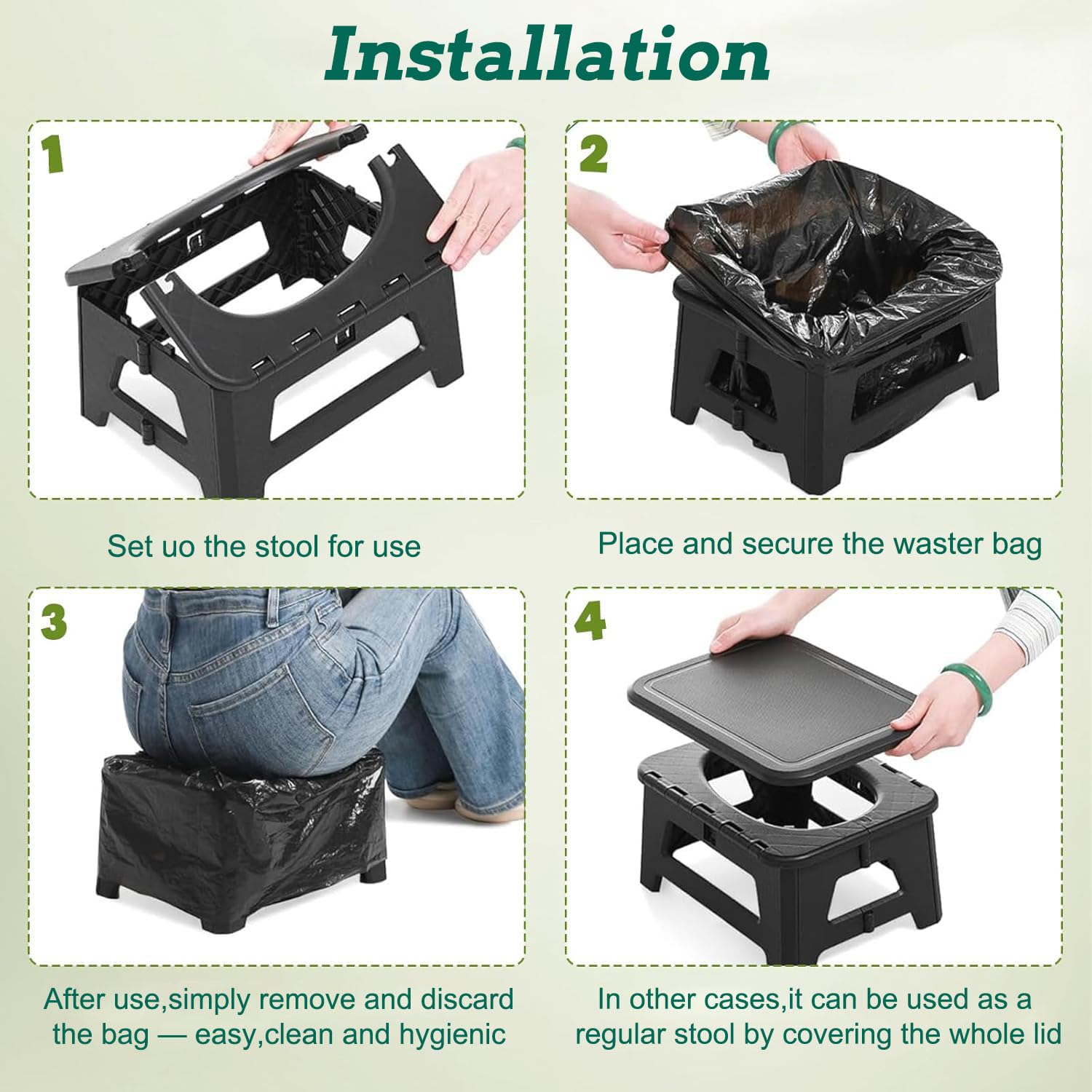 Installation

1

Set uo the stool for use

2

Place and secure the waster bag

3

After use,simply remove and discard the bag — easy,clean and hygienic

4

In other cases,it can be used as a regular stool by covering the whole lid