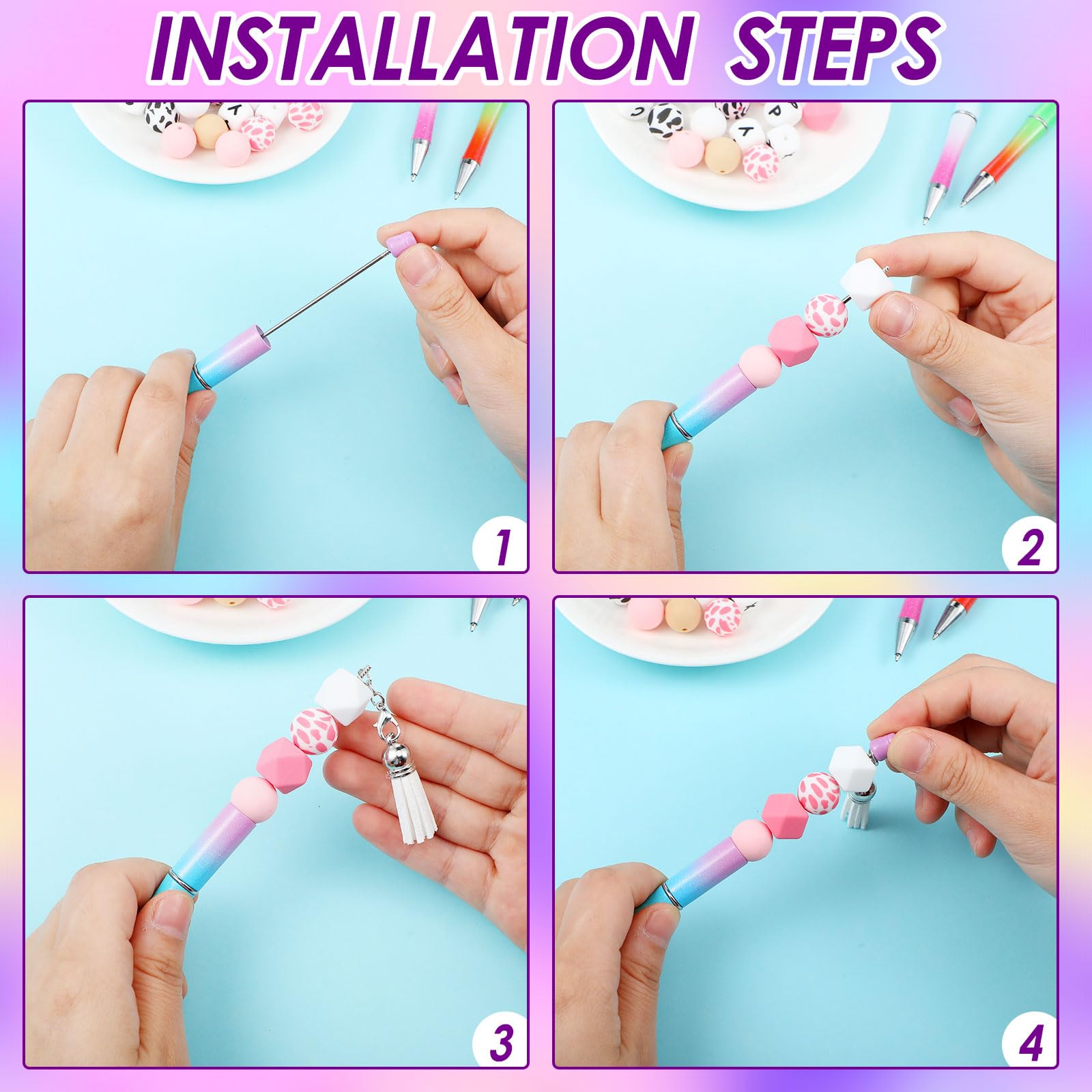 INSTALLATION STEPS

1

2

3

4