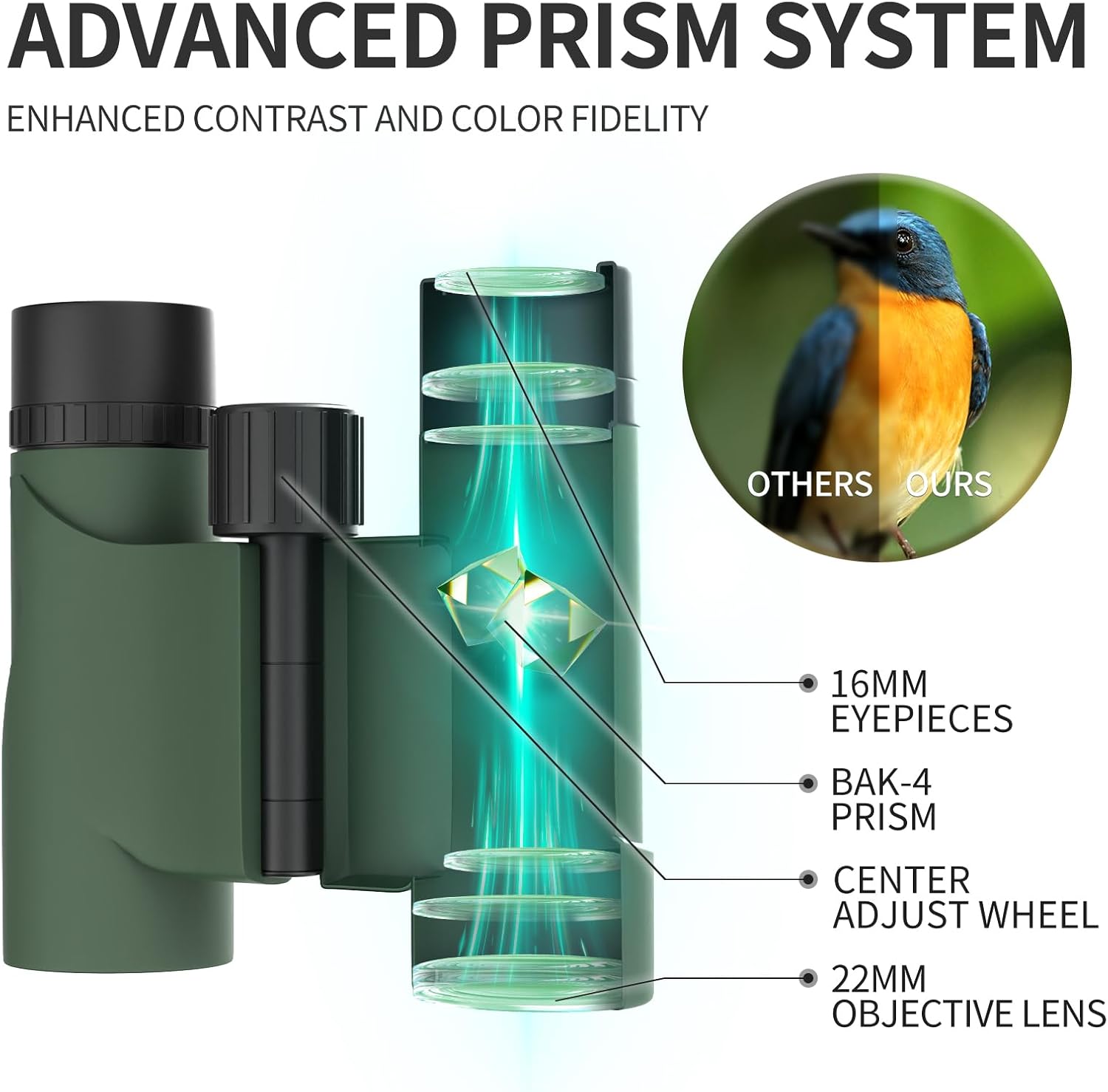 ADVANCED PRISM SYSTEM

ENHANCED CONTRAST AND COLOR FIDELITY

OTHERS OURS

16MM EYEPIECES

BAK-4 PRISM

CENTER ADJUST WHEEL

22MM OBJECTIVE LENS