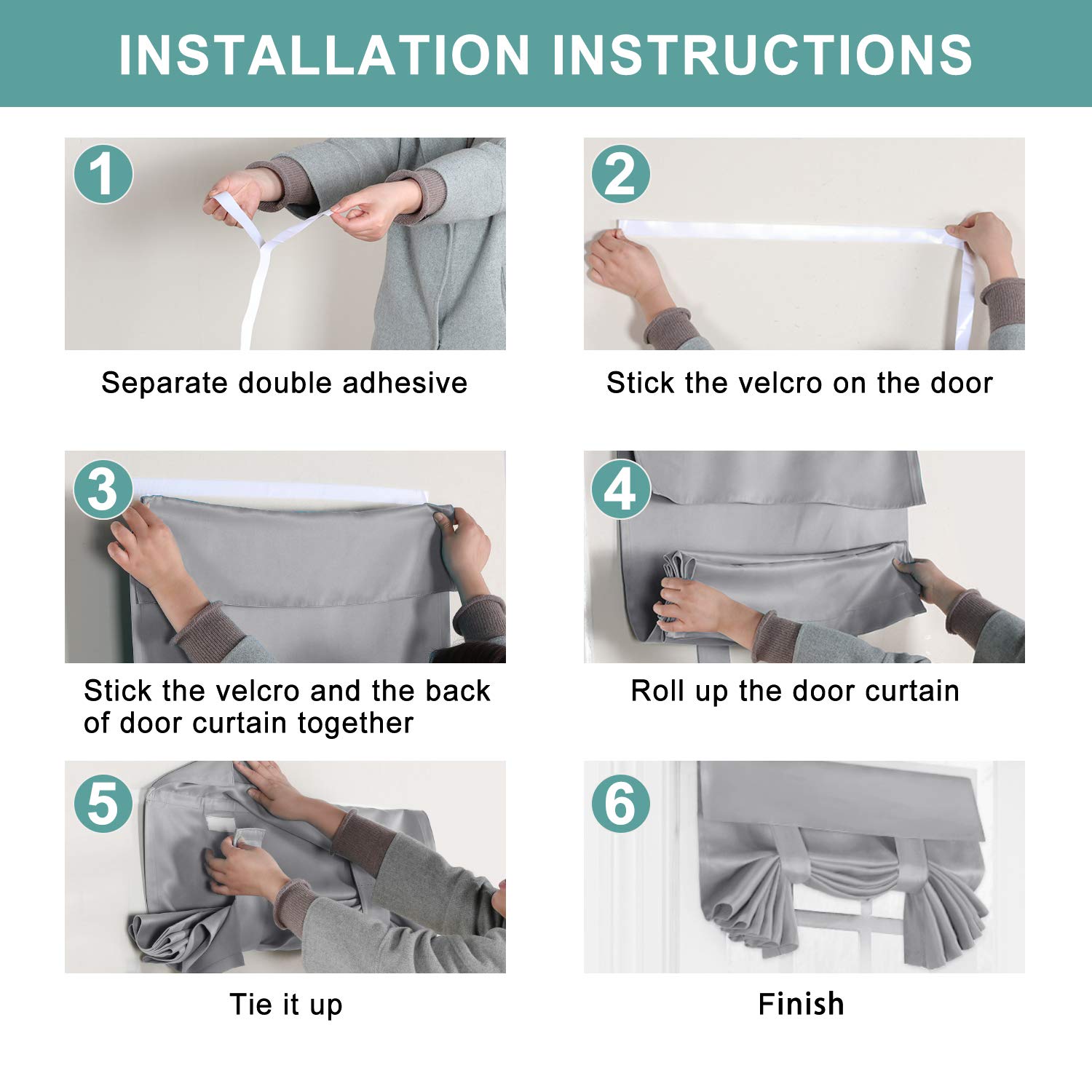 INSTALLATION INSTRUCTIONS

1

Separate double adhesive

2

Stick the velcro on the door

3

Stick the velcro and the back of door curtain together

4

Roll up the door curtain

5

Tie it up

6

Finish