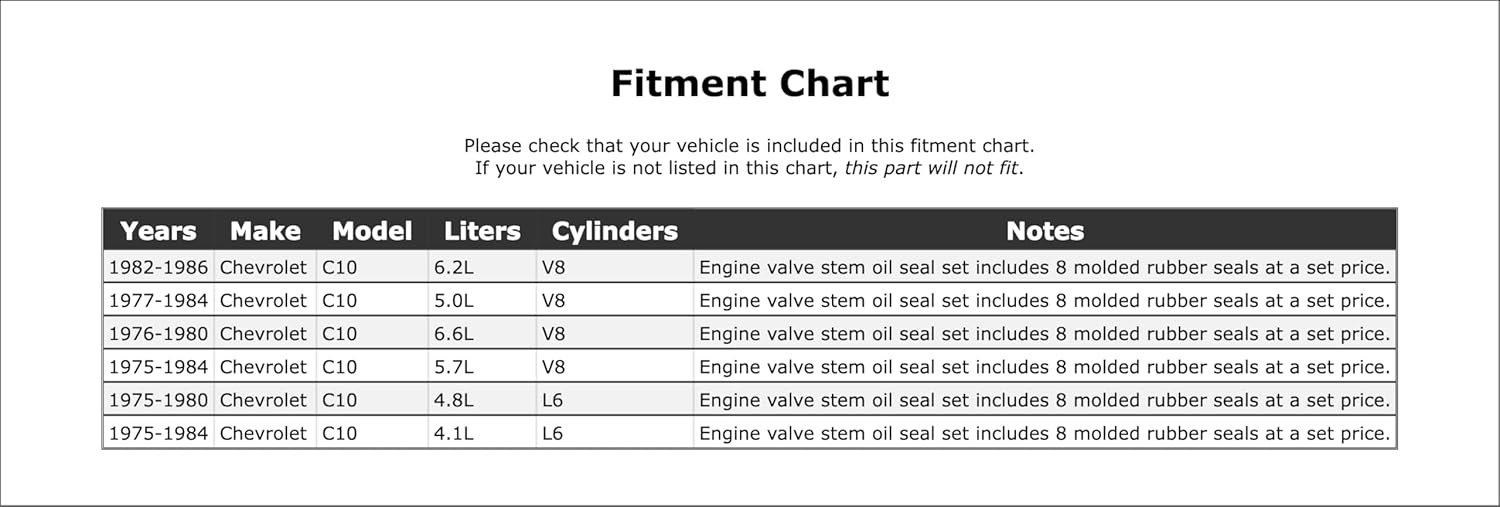 Fitment Chart

Please check that your vehicle is included in this fitment chart.
If your vehicle is not listed in this chart, this part will not fit.

| Years | Make | Model | Liters | Cylinders | Notes |
|---|---|---|---|---|---|
| 1982-1986 | Chevrolet | C10 | 6.2L | V8 | Engine valve stem oil seal set includes 8 molded rubber seals at a set price. |
| 1977-1984 | Chevrolet | C10 | 5.0L | V8 | Engine valve stem oil seal set includes 8 molded rubber seals at a set price. |
| 1976-1980 | Chevrolet | C10 | 6.6L | V8 | Engine valve stem oil seal set includes 8 molded rubber seals at a set price. |
| 1975-1984 | Chevrolet | C10 | 5.7L | V8 | Engine valve stem oil seal set includes 8 molded rubber seals at a set price. |
| 1975-1980 | Chevrolet | C10 | 4.8L | L6 | Engine valve stem oil seal set includes 8 molded rubber seals at a set price. |
| 1975-1984 | Chevrolet | C10 | 4.1L | L6 | Engine valve stem oil seal set includes 8 molded rubber seals at a set price. |