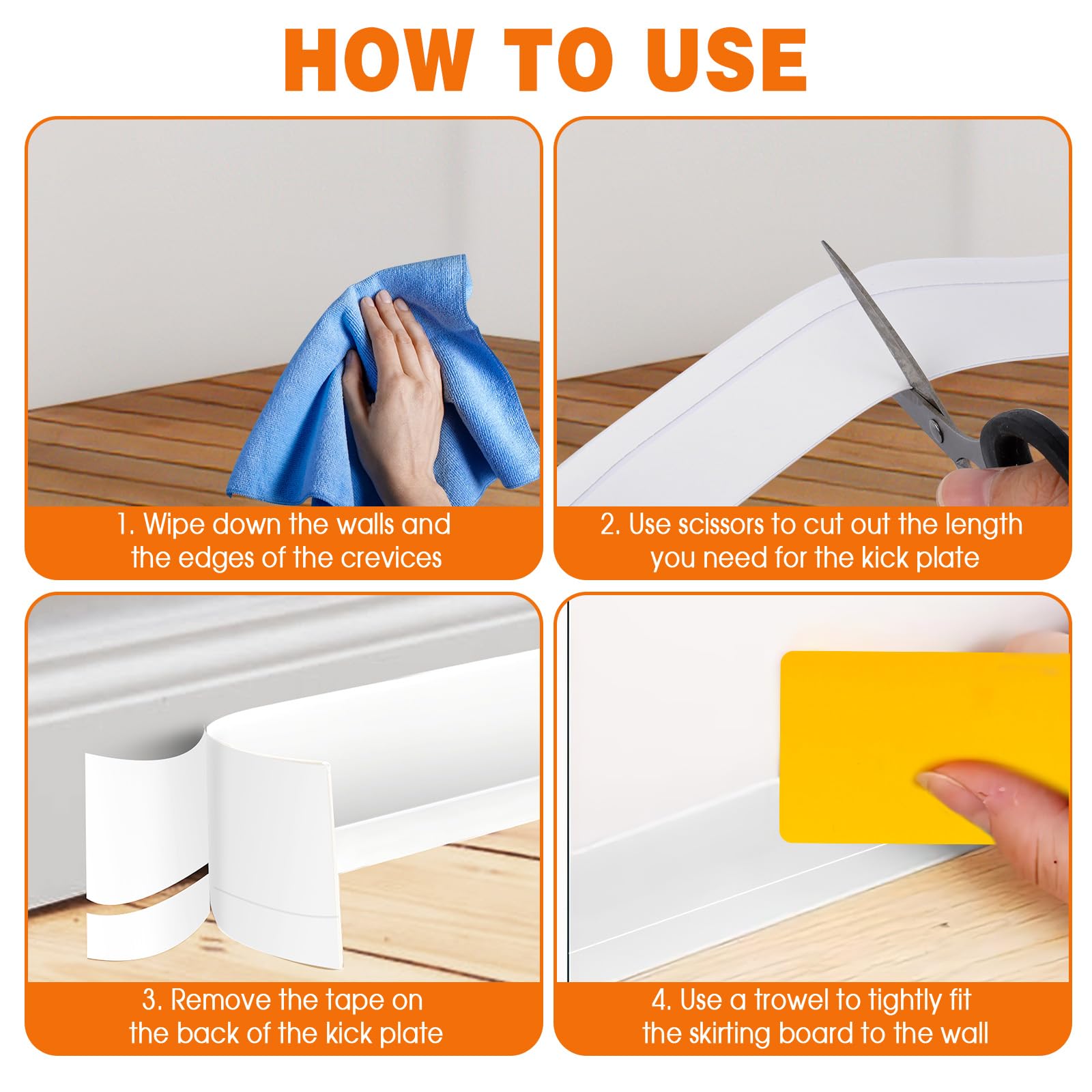 HOW TO USE

1. Wipe down the walls and the edges of the crevices

2. Use scissors to cut out the length you need for the kick plate

3. Remove the tape on the back of the kick plate

4. Use a trowel to tightly fit the skirting board to the wall