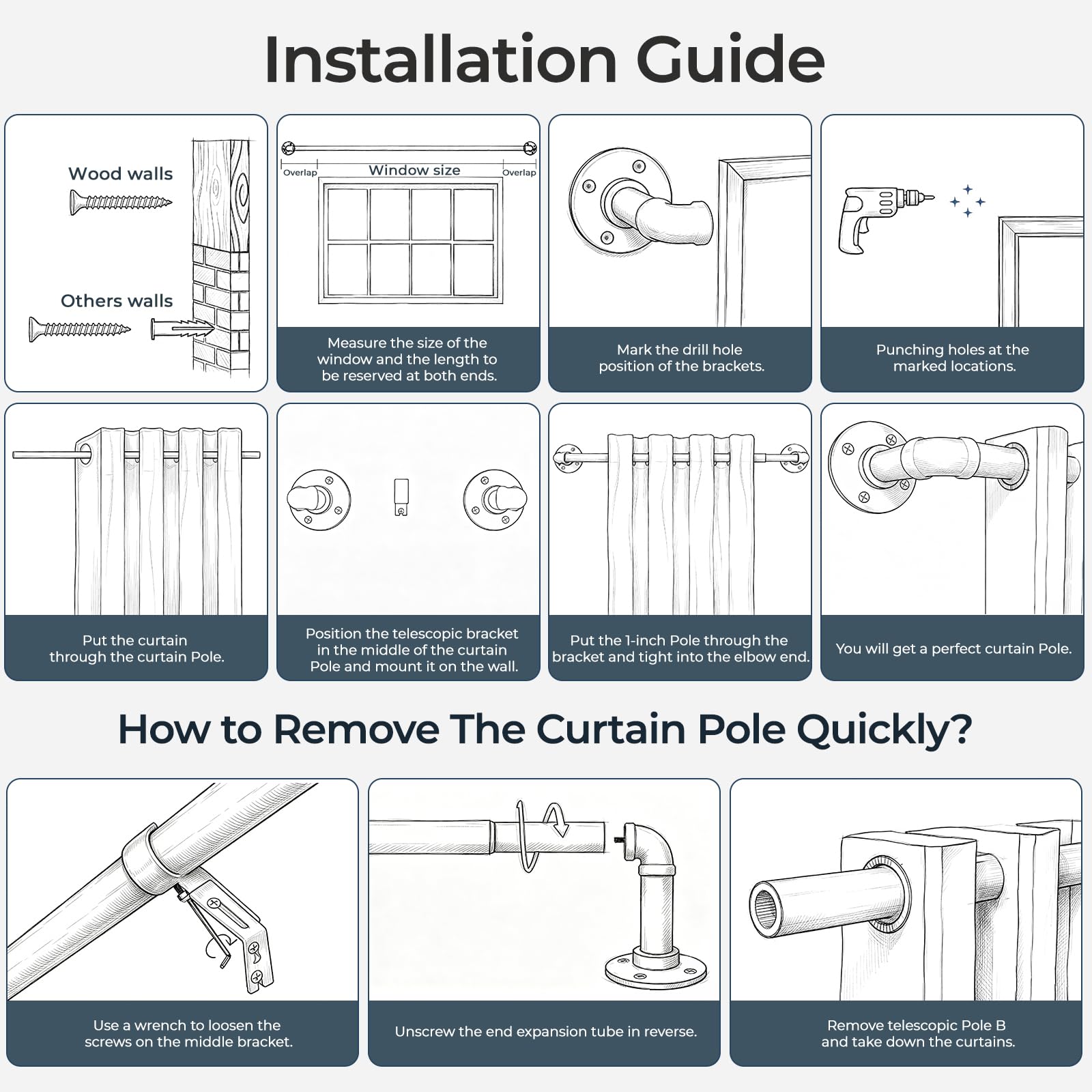 Installation Guide

Wood walls

Others walls

Overlap

Window size

Overlap

Measure the size of the window and the length to be reserved at both ends.

Mark the drill hole position of the brackets.

Punching holes at the marked locations.

Put the curtain through the curtain Pole.

Position the telescopic bracket in the middle of the curtain Pole and mount it on the wall.

Put the 1-inch Pole through the bracket and tight into the elbow end.

You will get a perfect curtain Pole.

How to Remove The Curtain Pole Quickly?

Use a wrench to loosen the screws on the middle bracket.

Unscrew the end expansion tube in reverse.

Remove telescopic Pole B and take down the curtains.