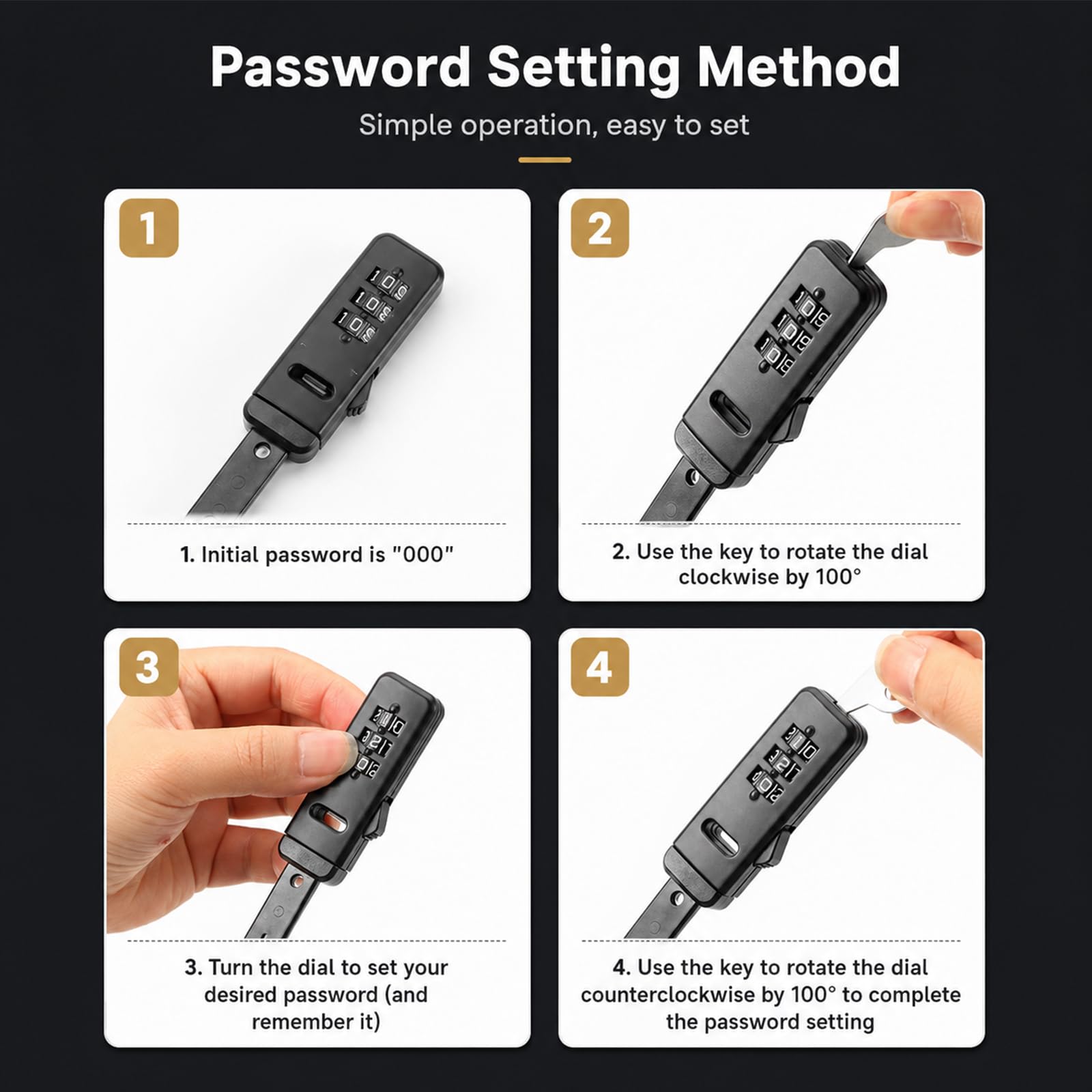 Password Setting Method

Simple operation, easy to set

1

1. Initial password is "000"

2

2. Use the key to rotate the dial clockwise by 100°

3

3. Turn the dial to set your desired password (and remember it)

4

4. Use the key to rotate the dial counterclockwise by 100° to complete the password setting