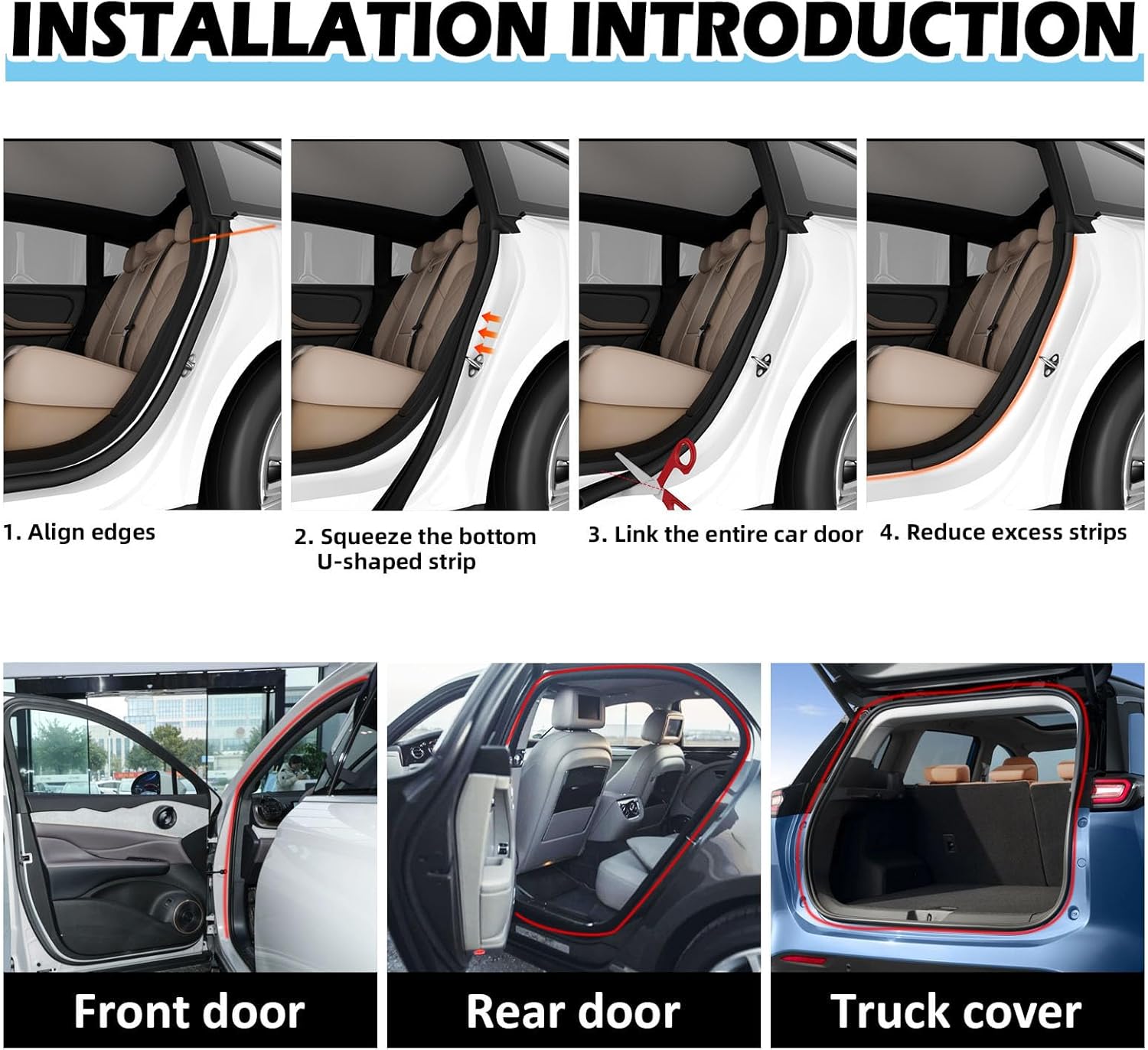 INSTALLATION INTRODUCTION

1. Align edges

2. Squeeze the bottom U-shaped strip

3. Link the entire car door

4. Reduce excess strips

Front door

Rear door

Truck cover