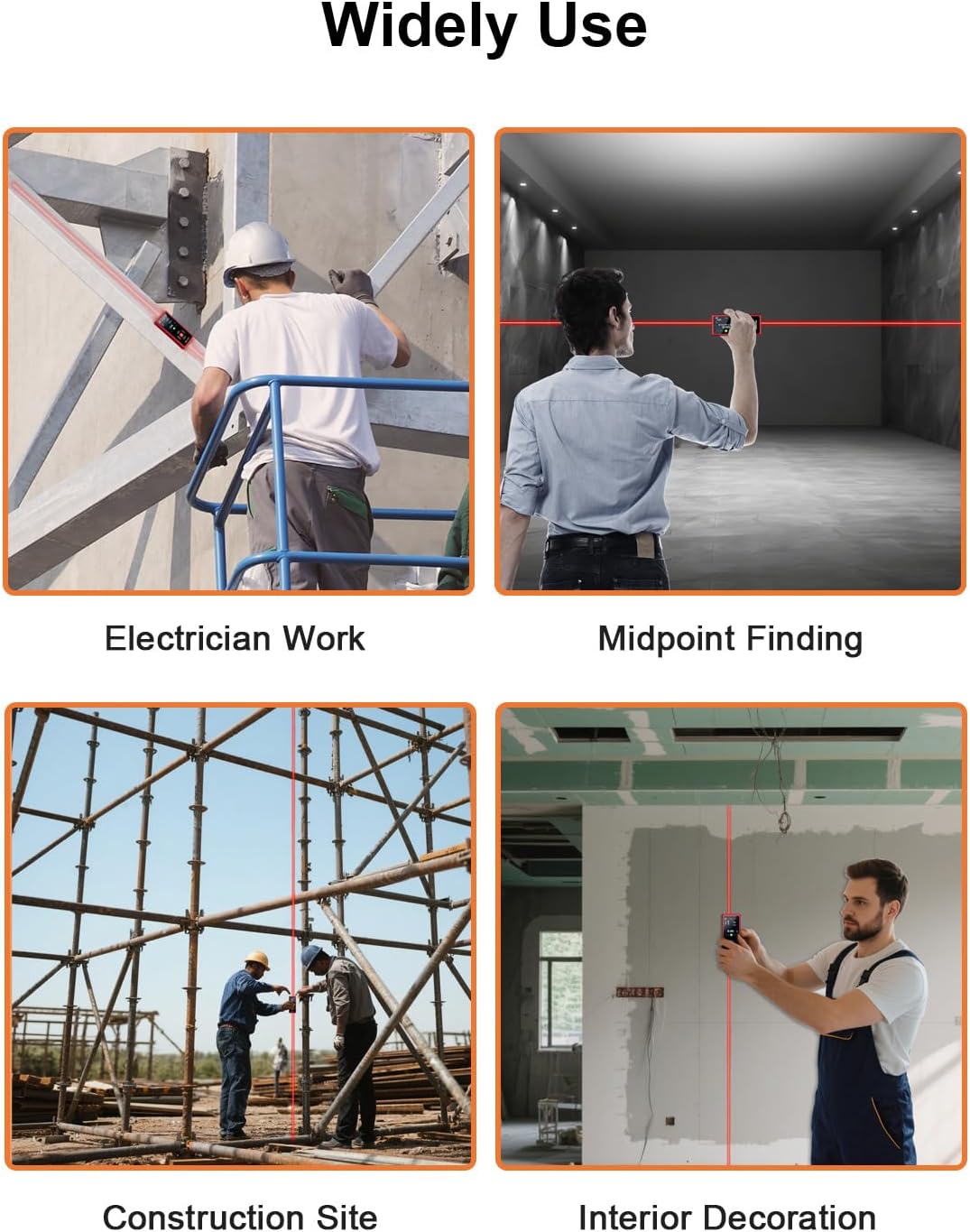 Widely Use

Electrician Work

Midpoint Finding

Construction Site

Interior Decoration