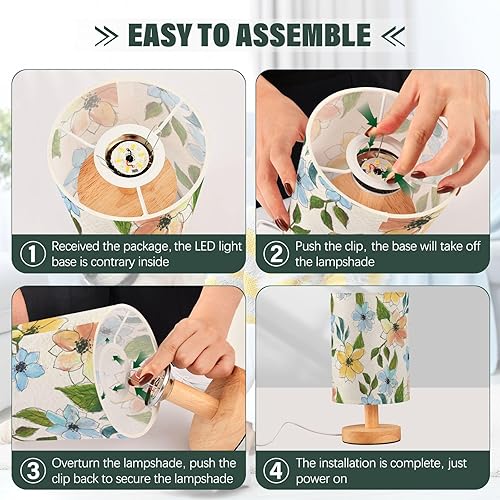 EASY TO ASSEMBLE

① Received the package, the LED light base is contrary inside

② Push the clip, the base will take off the lampshade

③ Overturn the lampshade, push the clip back to secure the lampshade

④ The installation is complete, just power on