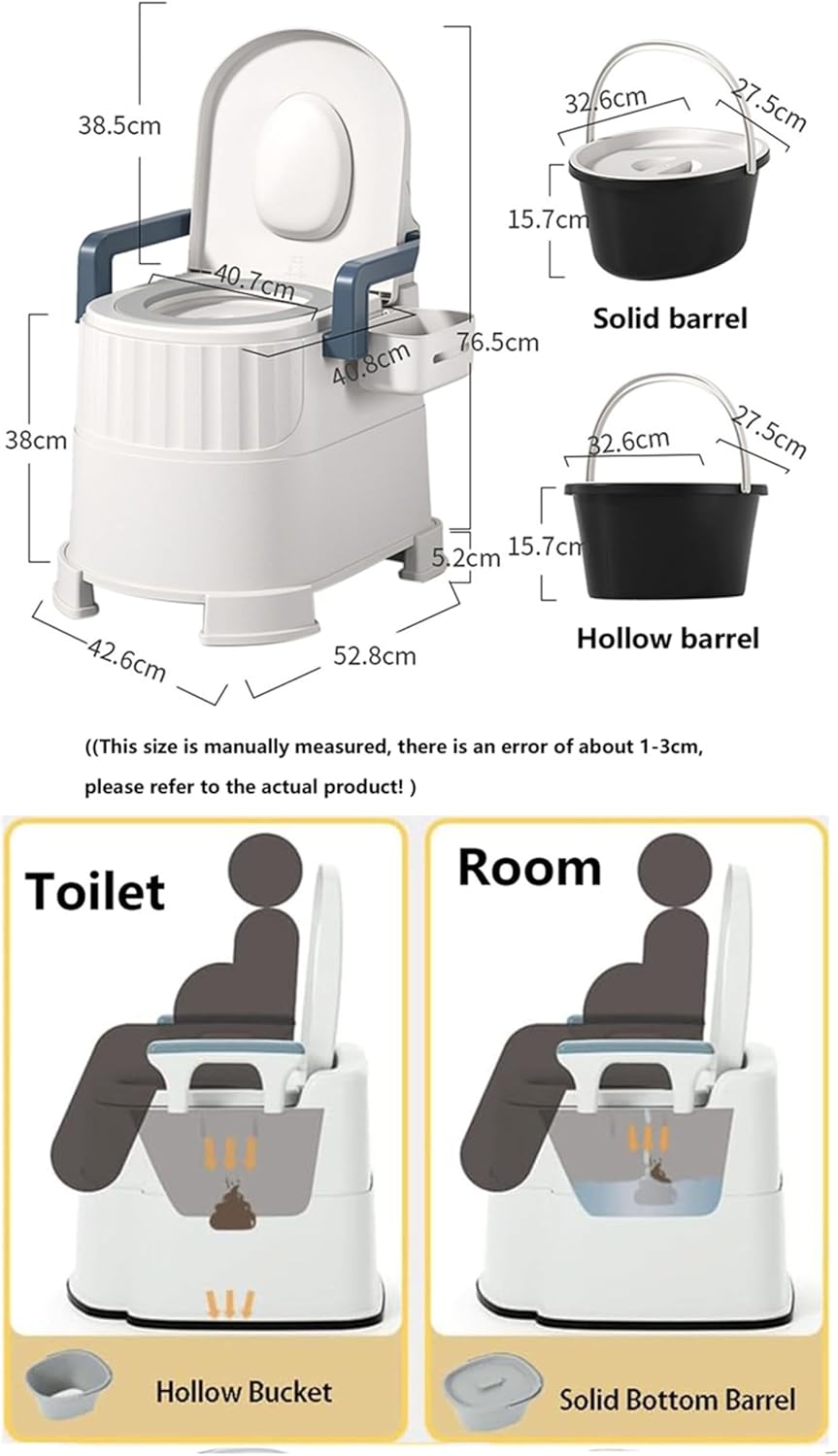 38.5cm

40.7cm

40.8cm

76.5cm

38cm

5.2cm

42.6cm

52.8cm

32.6cm

27.5cm

15.7cm

Solid barrel

32.6cm

27.5cm

15.7cm

Hollow barrel

((This size is manually measured, there is an error of about 1-3cm, please refer to the actual product! )

Toilet

Hollow Bucket

Room

Solid Bottom Barrel