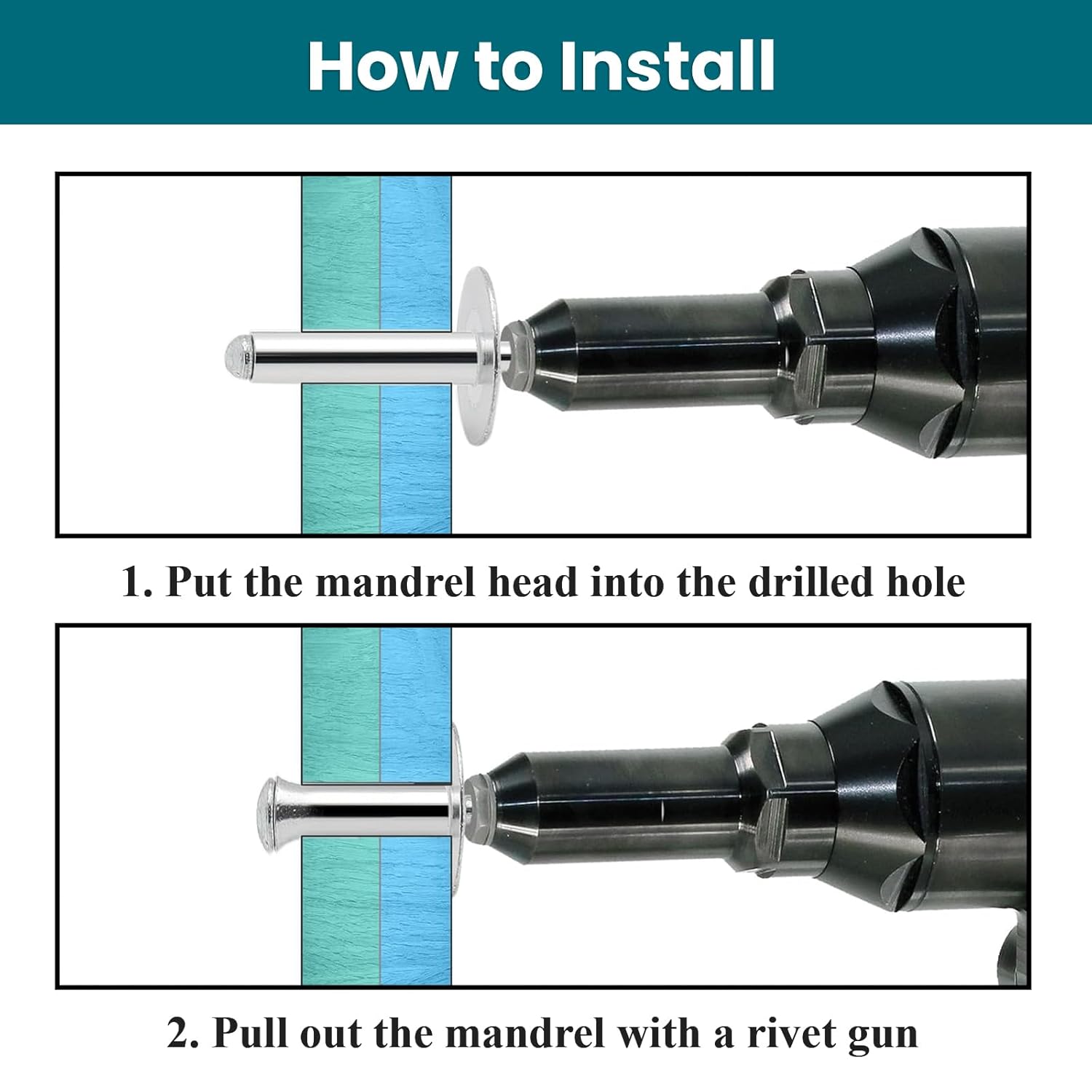 How to Install

1. Put the mandrel head into the drilled hole

2. Pull out the mandrel with a rivet gun