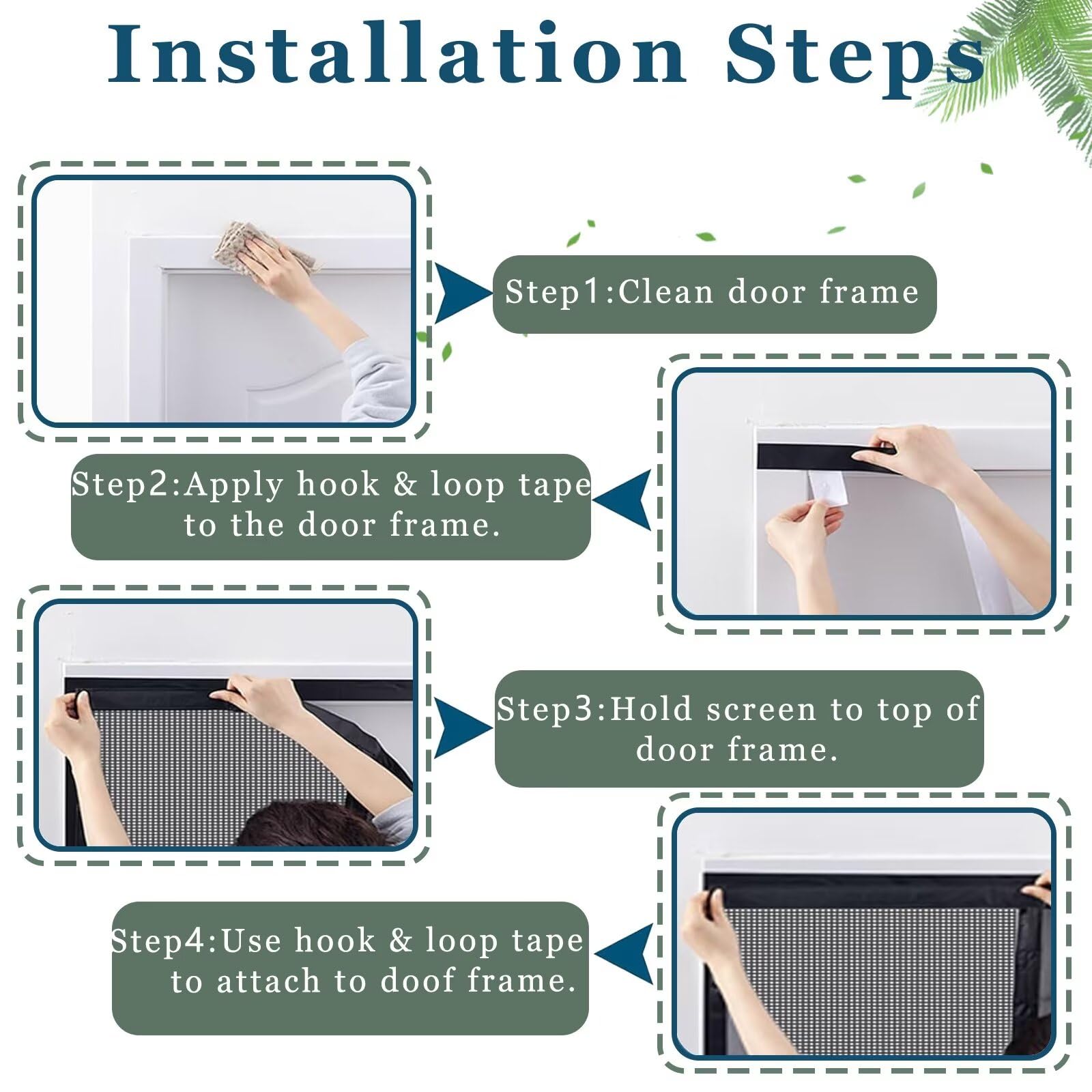 Installation Steps

Step1:Clean door frame

Step2:Apply hook & loop tape to the door frame.

Step3:Hold screen to top of door frame.

Step4:Use hook & loop tape to attach to doof frame.