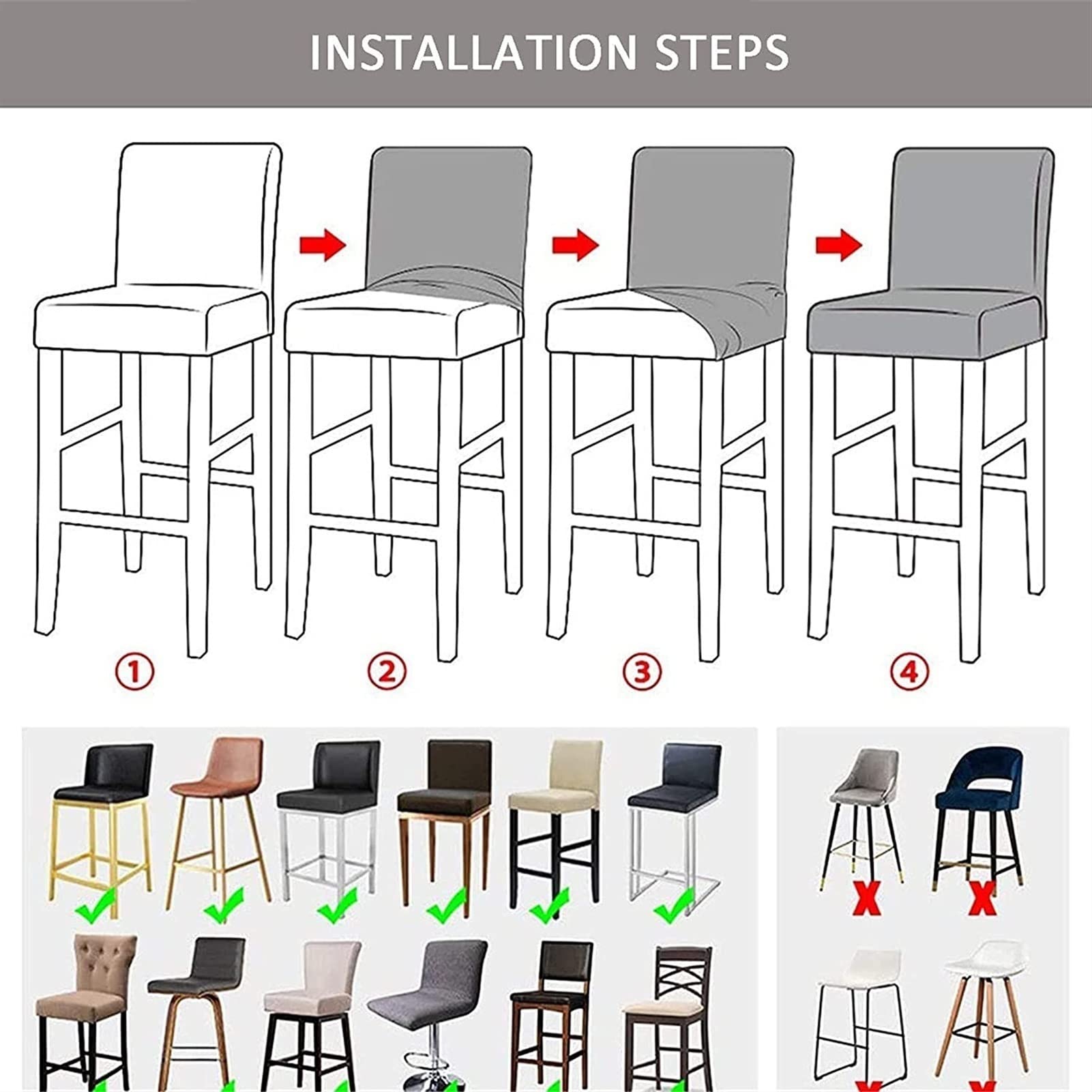 INSTALLATION STEPS

①

②

③

④