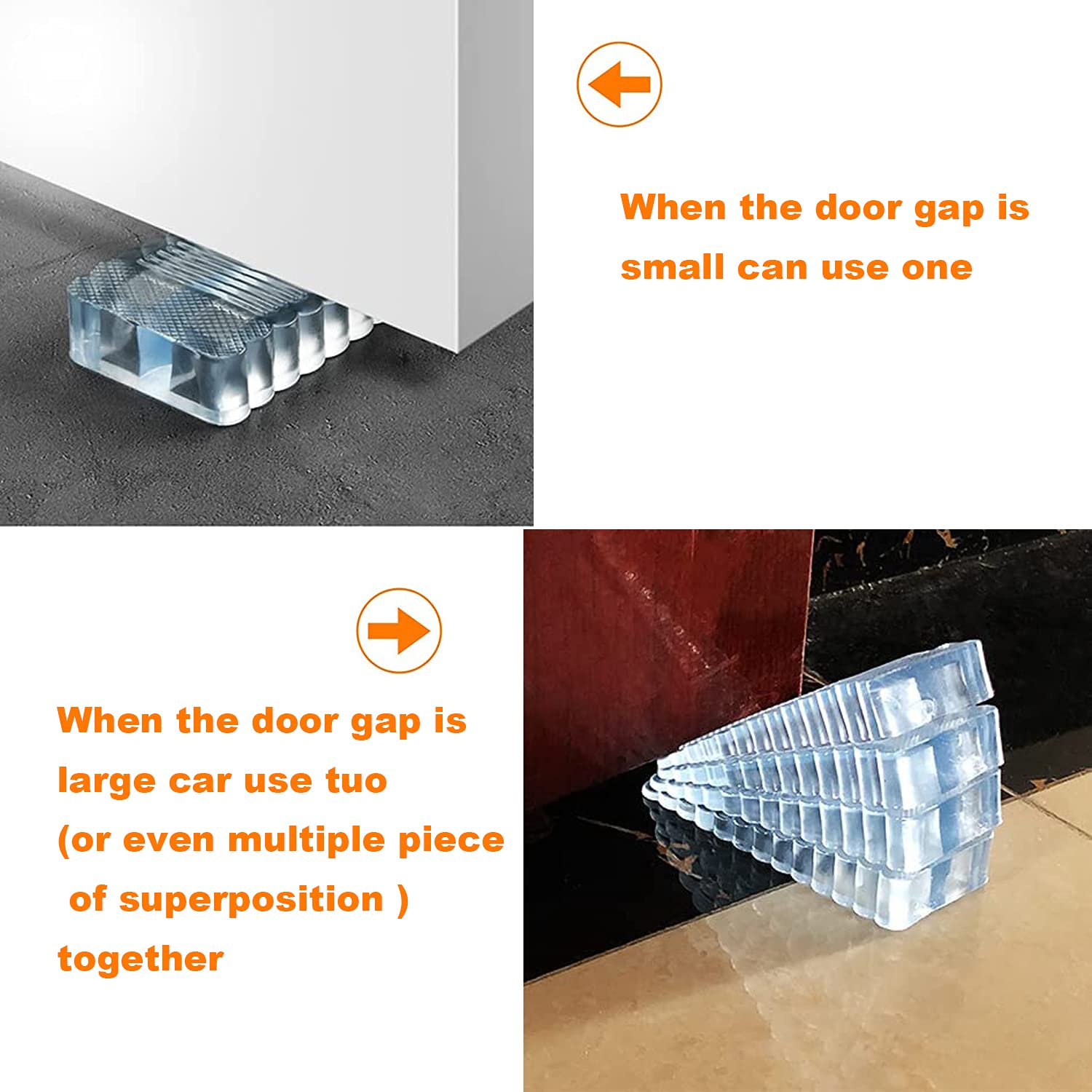 When the door gap is small can use one

When the door gap is large car use tuo (or even multiple piece of superposition ) together