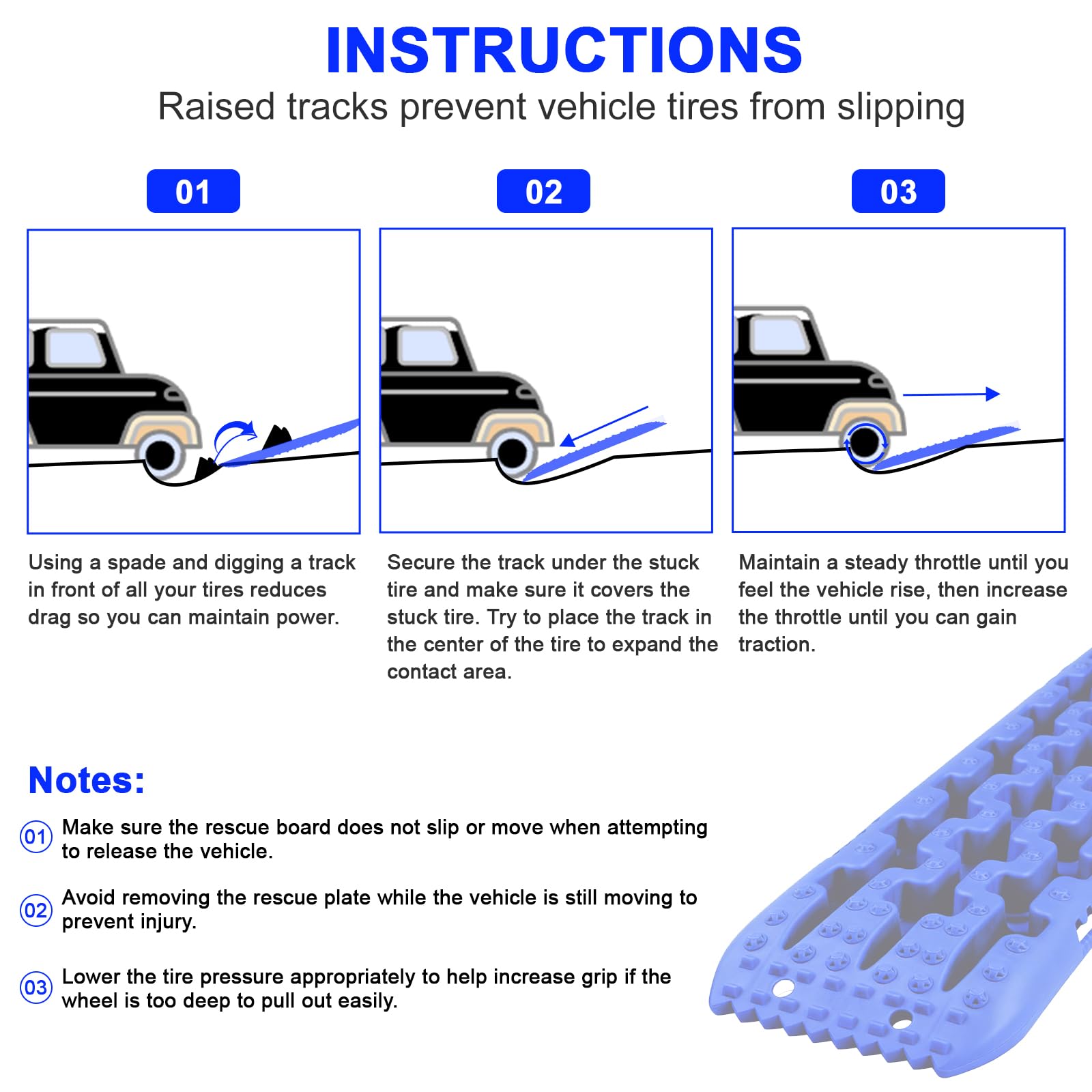 INSTRUCTIONS
Raised tracks prevent vehicle tires from slipping

01

Using a spade and digging a track in front of all your tires reduces drag so you can maintain power.

02

Secure the track under the stuck tire and make sure it covers the stuck tire. Try to place the track in the center of the tire to expand the contact area.

03

Maintain a steady throttle until you feel the vehicle rise, then increase the throttle until you can gain traction.

Notes:

01 Make sure the rescue board does not slip or move when attempting to release the vehicle.

02 Avoid removing the rescue plate while the vehicle is still moving to prevent injury.

03 Lower the tire pressure appropriately to help increase grip if the wheel is too deep to pull out easily.