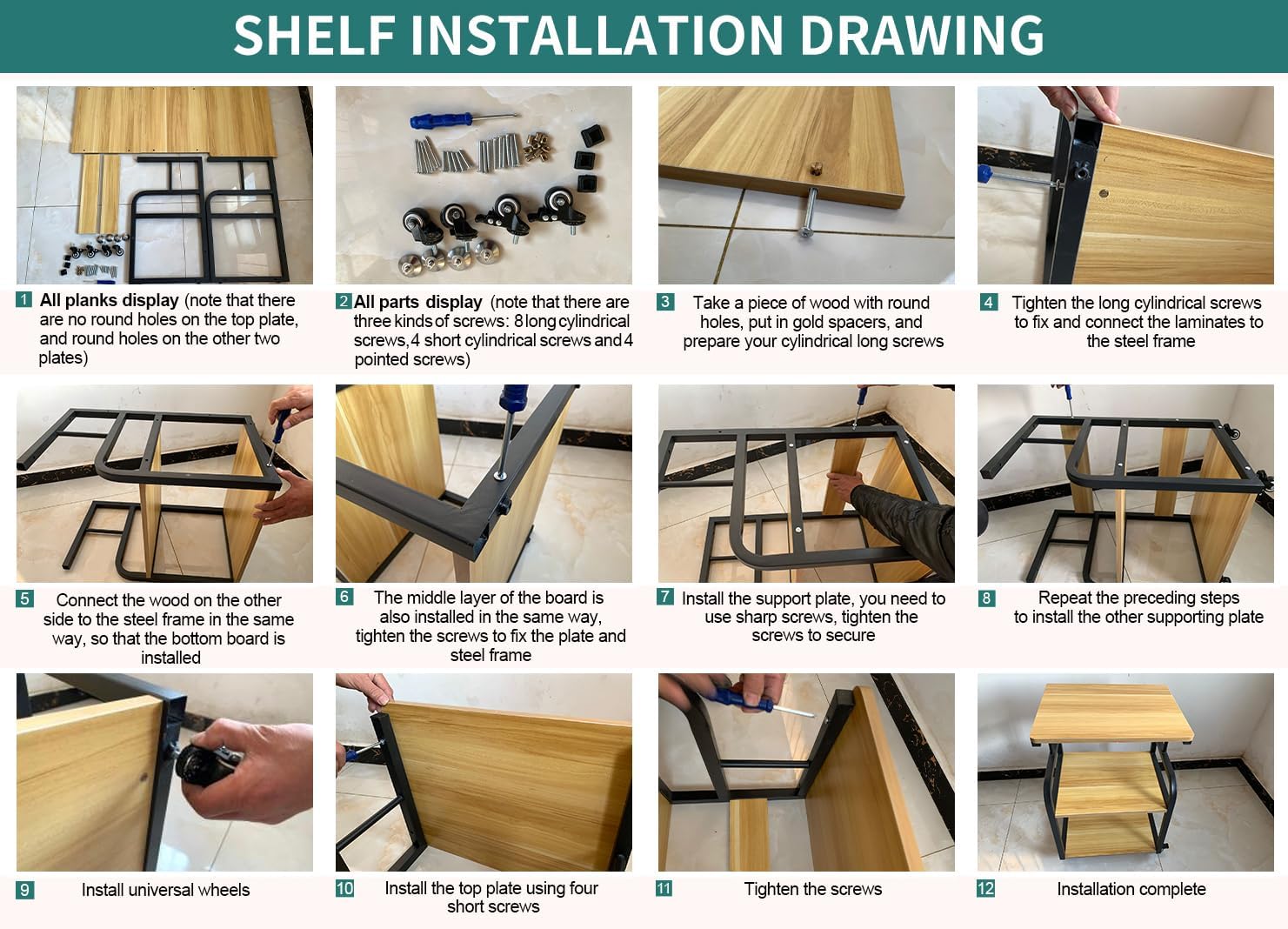 SHELF INSTALLATION DRAWING

1 All planks display (note that there are no round holes on the top plate, and round holes on the other two plates)

2 All parts display (note that there are three kinds of screws: 8 long cylindrical screws, 4 short cylindrical screws and 4 pointed screws)

3 Take a piece of wood with round holes, put in gold spacers, and prepare your cylindrical long screws

4 Tighten the long cylindrical screws to fix and connect the laminates to the steel frame

5 Connect the wood on the other side to the steel frame in the same way, so that the bottom board is installed

6 The middle layer of the board is also installed in the same way, tighten the screws to fix the plate and steel frame

7 Install the support plate, you need to use sharp screws, tighten the screws to secure

8 Repeat the preceding steps to install the other supporting plate

9 Install universal wheels

10 Install the top plate using four short screws

11 Tighten the screws

12 Installation complete