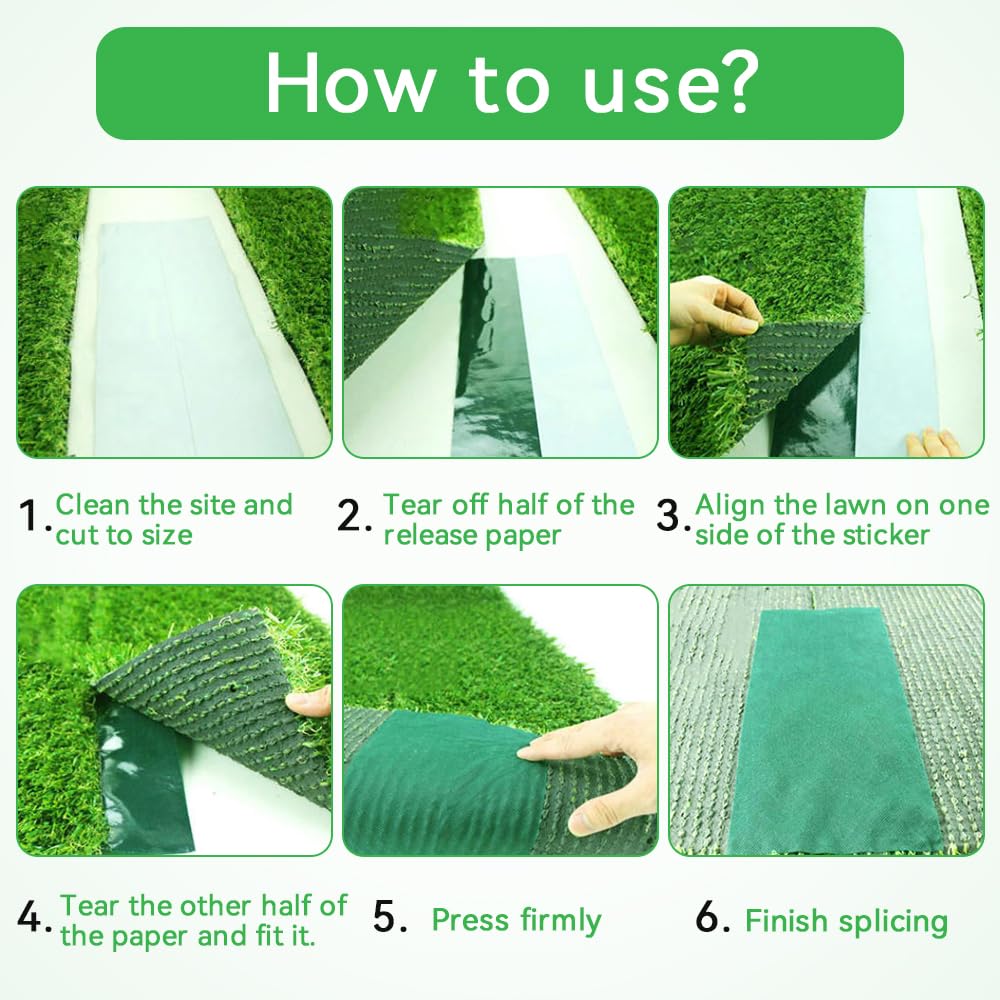 How to use?

1. Clean the site and cut to size

2. Tear off half of the release paper

3. Align the lawn on one side of the sticker

4. Tear the other half of the paper and fit it.

5. Press firmly

6. Finish splicing