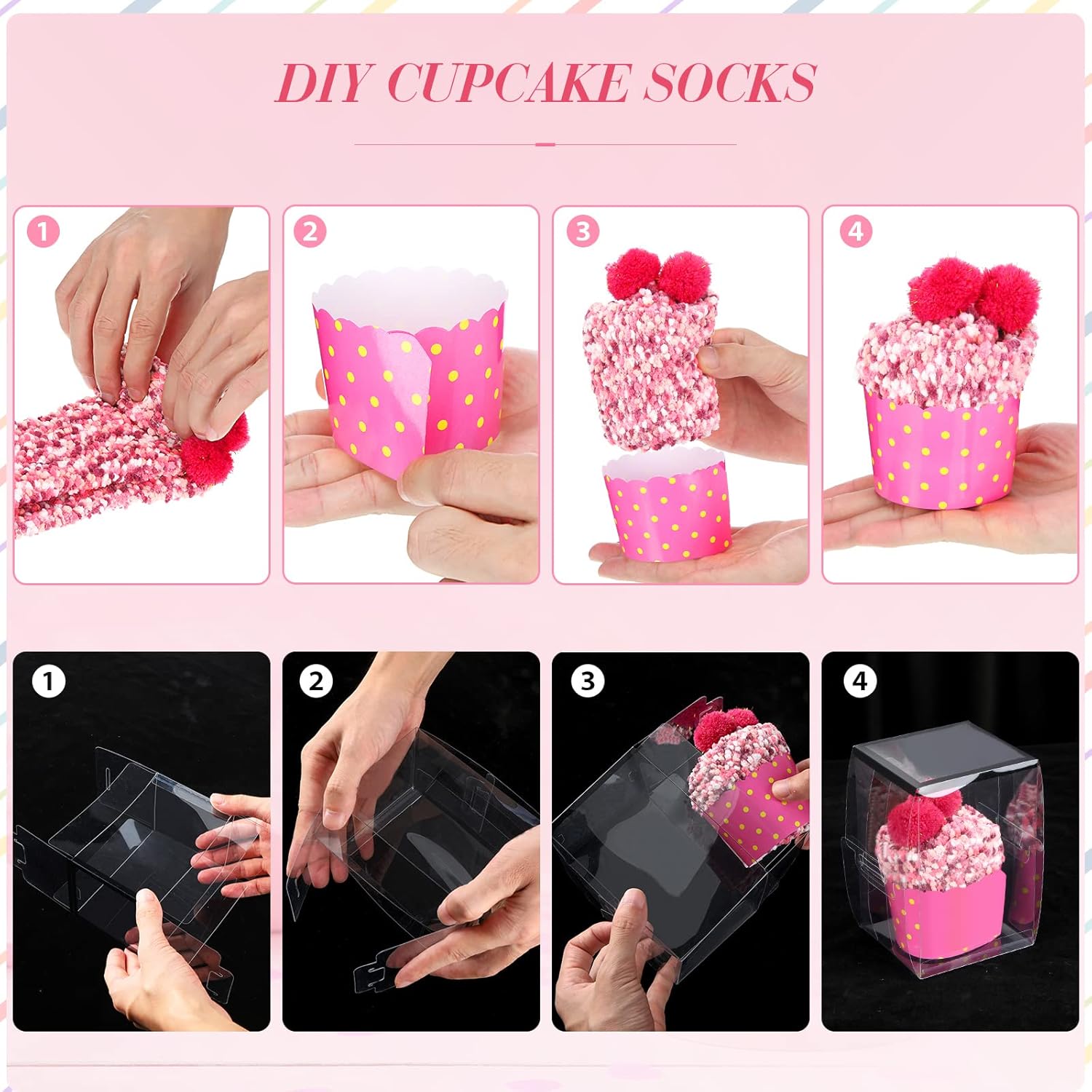 DIY CUPCAKE SOCKS

1

2

3

4

1

2

3

4