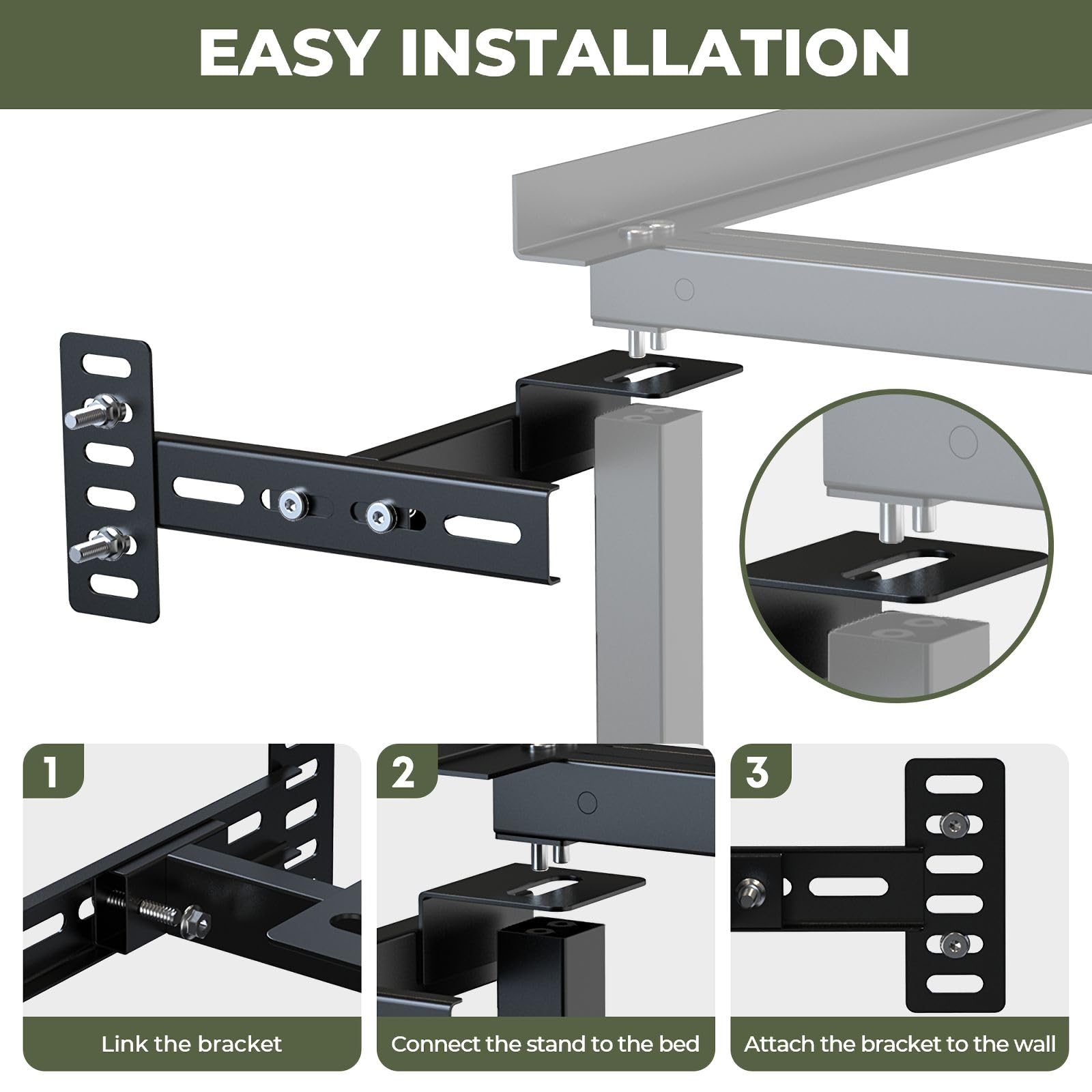 EASY INSTALLATION

1
Link the bracket

2
Connect the stand to the bed

3
Attach the bracket to the wall