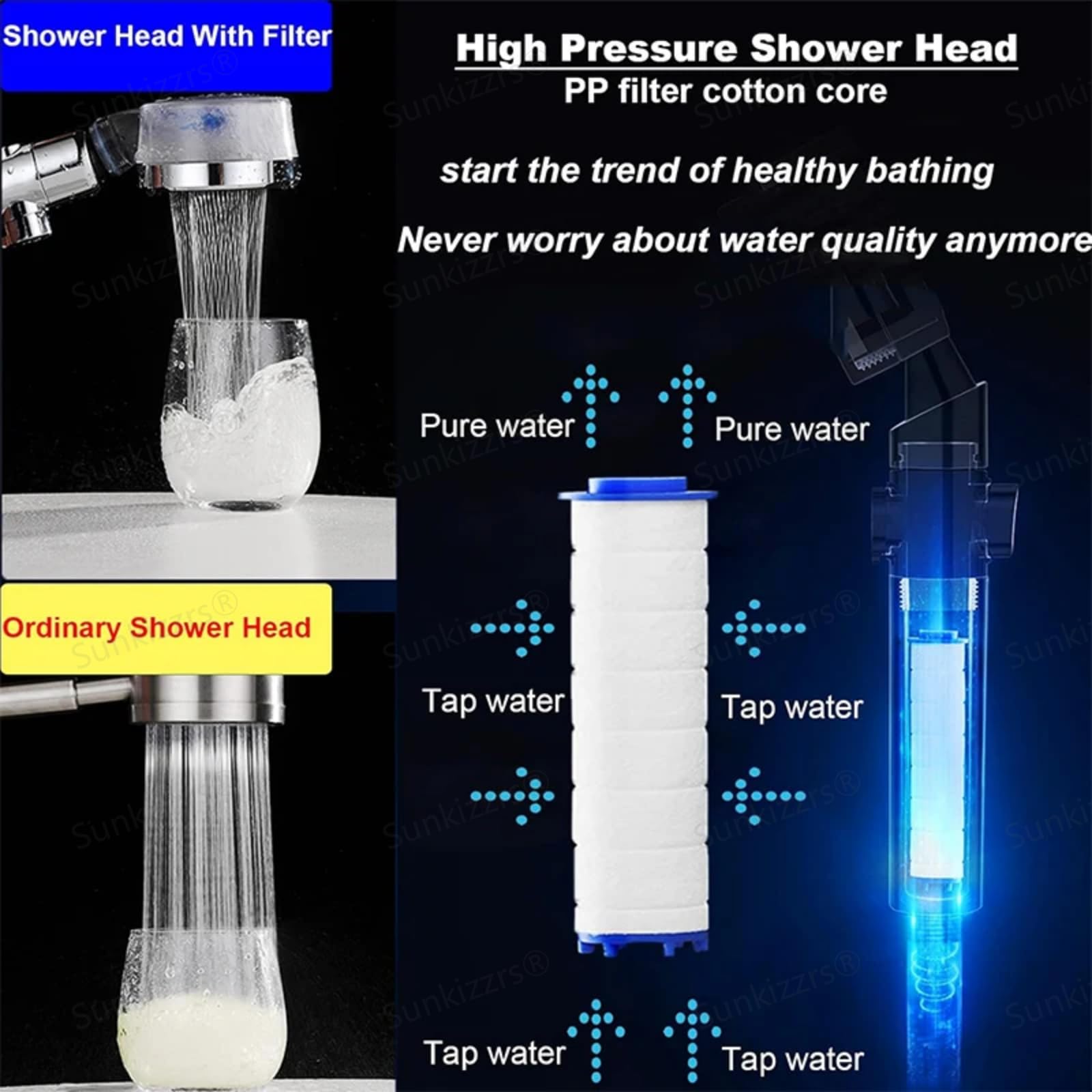 Shower Head With Filter

Ordinary Shower Head

High Pressure Shower Head
PP filter cotton core

start the trend of healthy bathing

Never worry about water quality anymore

Pure water
Pure water

Tap water
Tap water

Tap water
Tap water

Sunkizzrs®