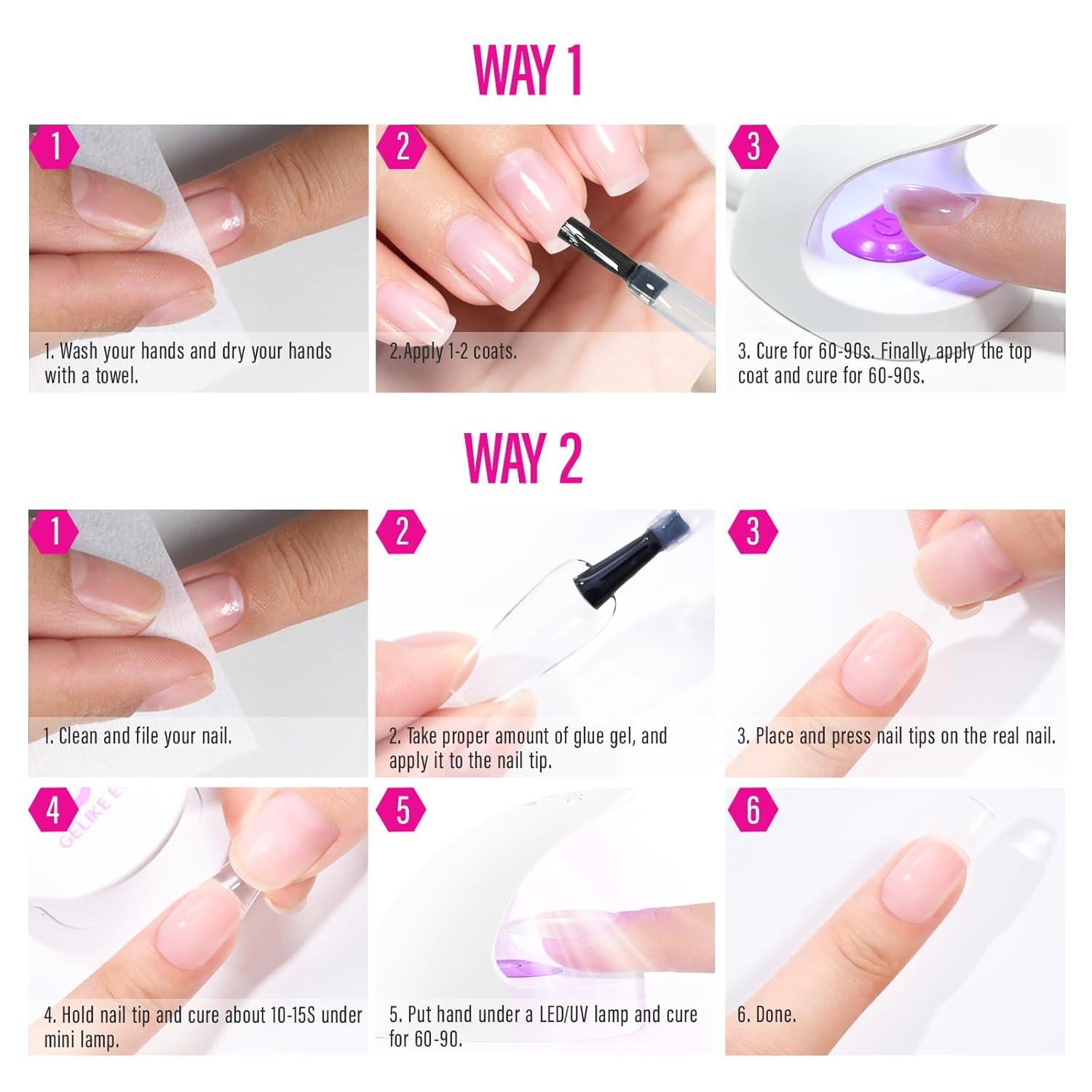 WAY 1

1

1. Wash your hands and dry your hands with a towel.

2

2.Apply 1-2 coats.

3

3. Cure for 60-90s. Finally, apply the top coat and cure for 60-90s.

WAY 2

1

1. Clean and file your nail.

2

2. Take proper amount of glue gel, and apply it to the nail tip.

3

3. Place and press nail tips on the real nail.

4

GELIKE E

4. Hold nail tip and cure about 10-15S under mini lamp.

5

5. Put hand under a LED/UV lamp and cure for 60-90.

6

6. Done.