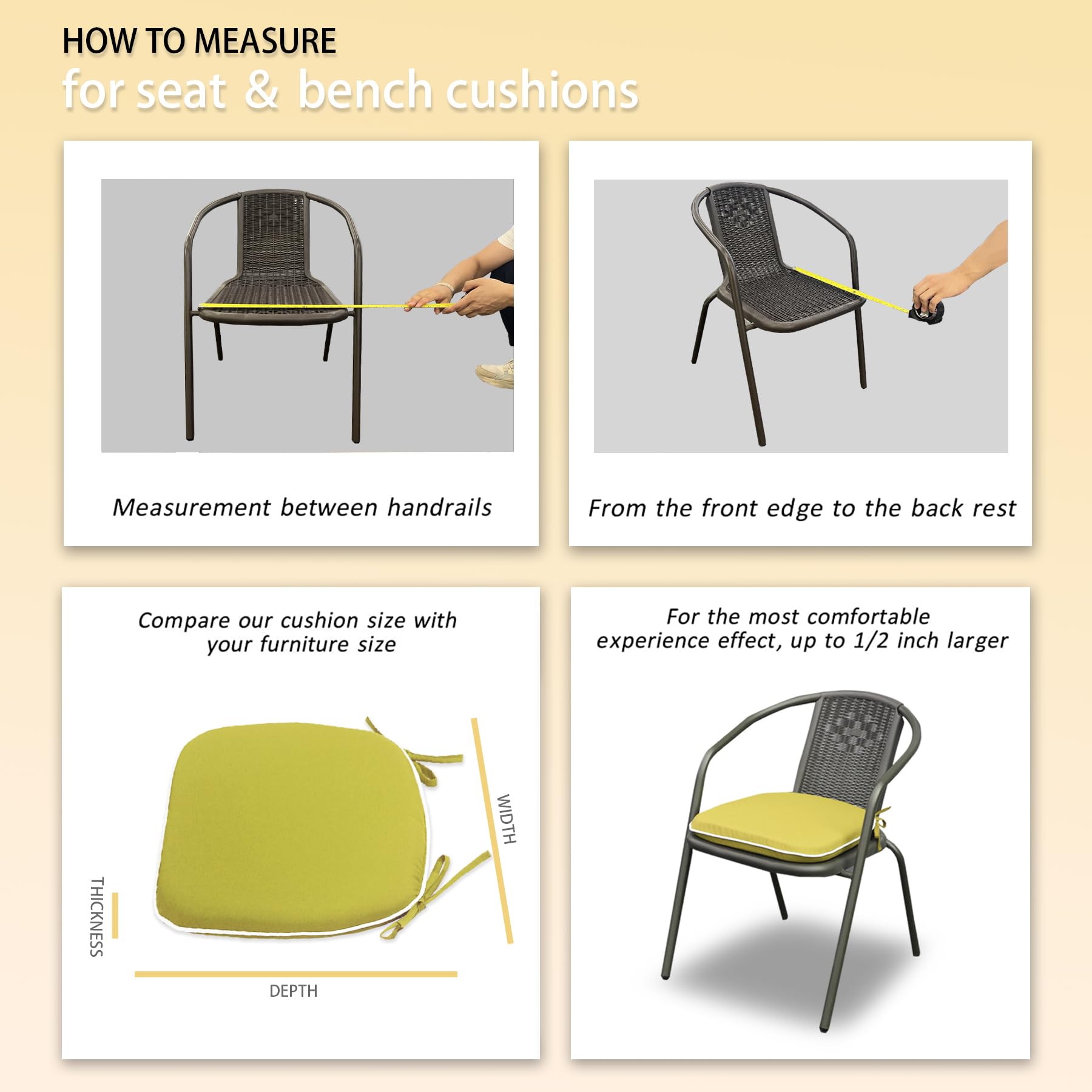 HOW TO MEASURE
for seat & bench cushions

Measurement between handrails

From the front edge to the back rest

Compare our cushion size with your furniture size

WIDTH

THICKNESS

DEPTH

For the most comfortable experience effect, up to 1/2 inch larger