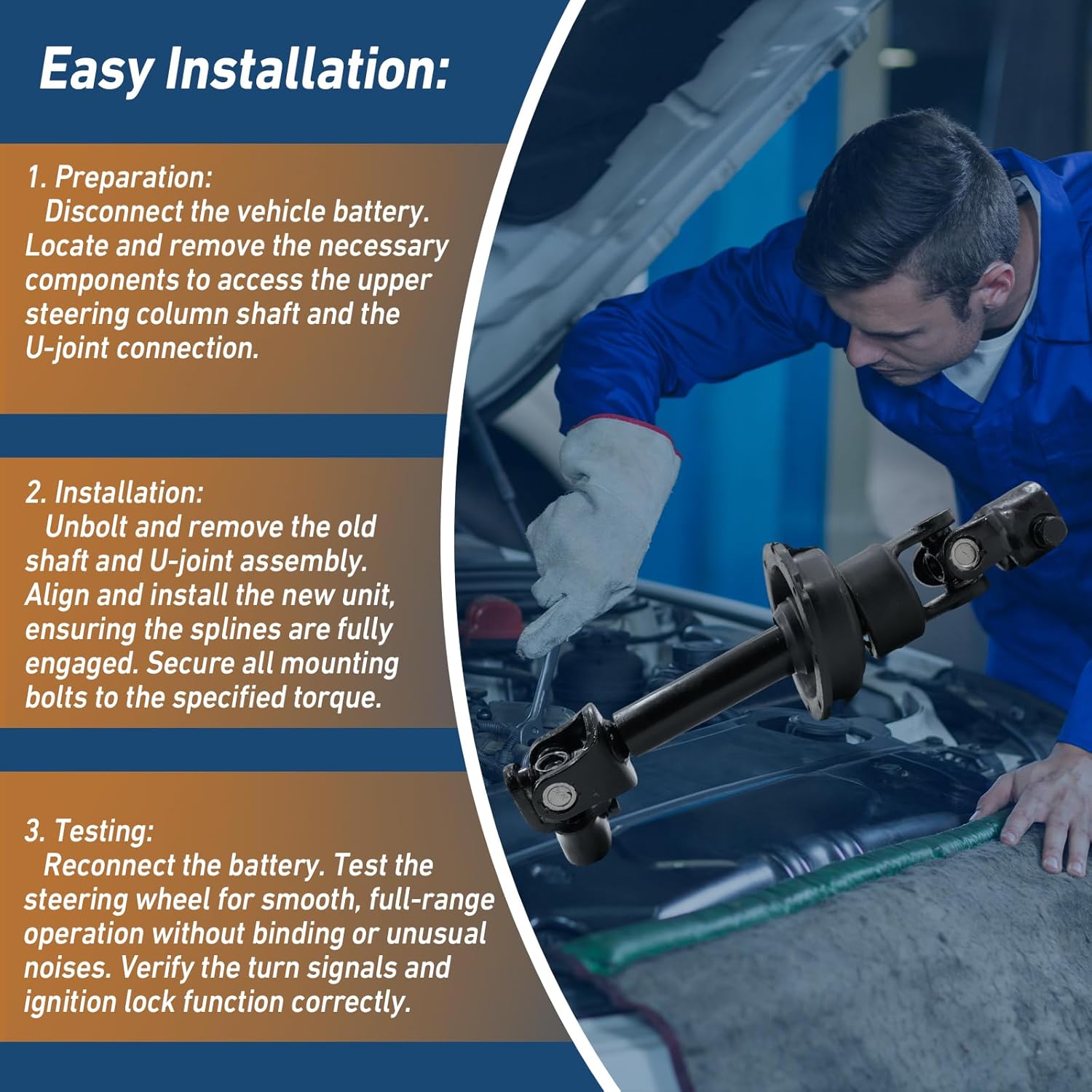 Easy Installation:

1. Preparation:
Disconnect the vehicle battery. Locate and remove the necessary components to access the upper steering column shaft and the U-joint connection.

2. Installation:
Unbolt and remove the old shaft and U-joint assembly. Align and install the new unit, ensuring the splines are fully engaged. Secure all mounting bolts to the specified torque.

3. Testing:
Reconnect the battery. Test the steering wheel for smooth, full-range operation without binding or unusual noises. Verify the turn signals and ignition lock function correctly.