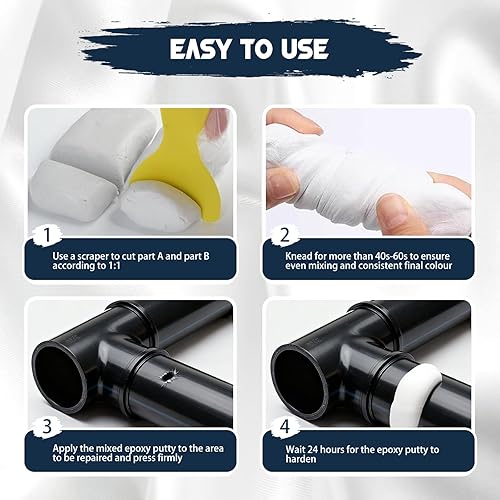 EASY TO USE

1
Use a scraper to cut part A and part B according to 1:1

2
Knead for more than 40s-60s to ensure even mixing and consistent final colour

3
Apply the mixed epoxy putty to the area to be repaired and press firmly

4
Wait 24 hours for the epoxy putty to harden