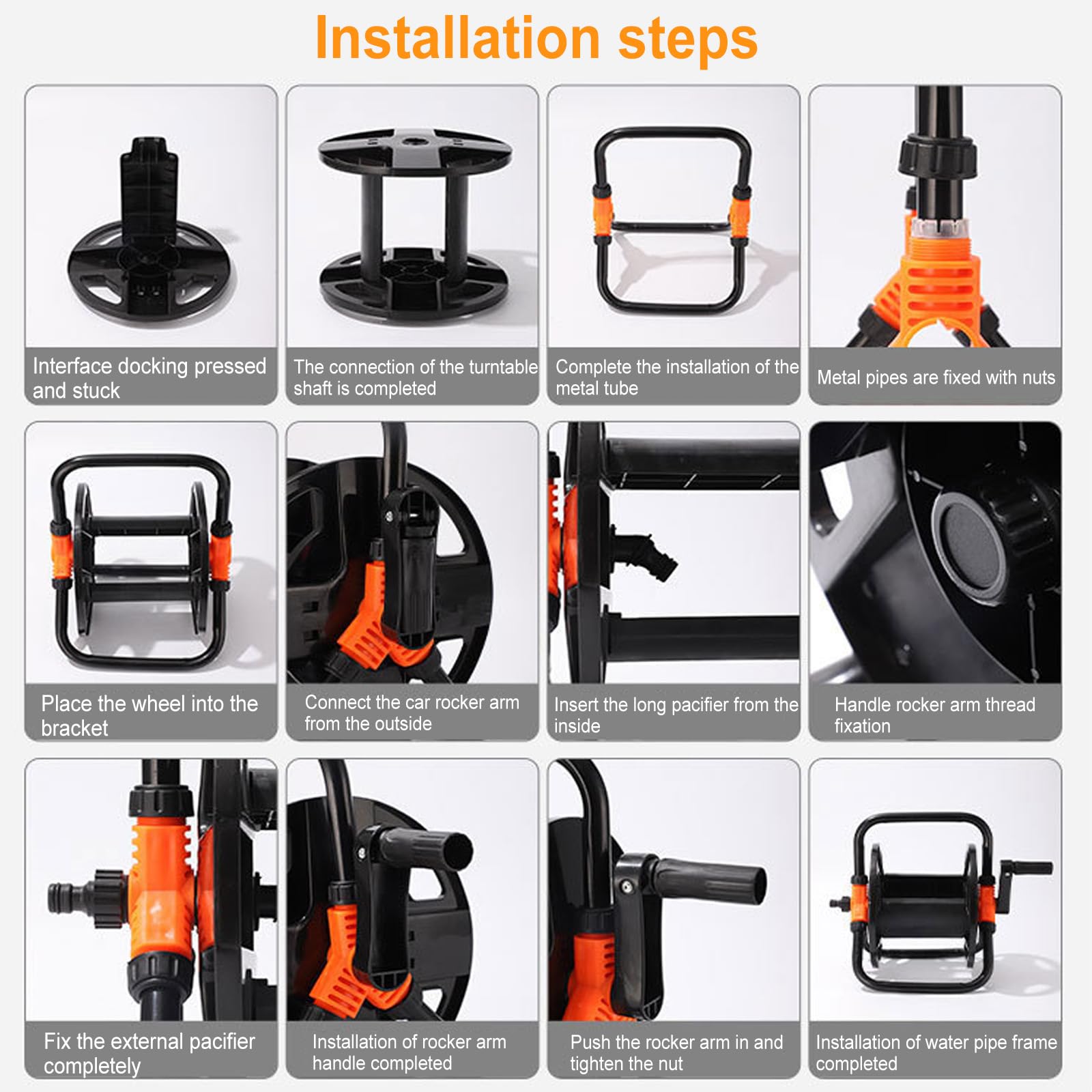 Installation steps

Interface docking pressed and stuck

The connection of the turntable shaft is completed

Complete the installation of the metal tube

Metal pipes are fixed with nuts

Place the wheel into the bracket

Connect the car rocker arm from the outside

Insert the long pacifier from the inside

Handle rocker arm thread fixation

Fix the external pacifier completely

Installation of rocker arm handle completed

Push the rocker arm in and tighten the nut

Installation of water pipe frame completed