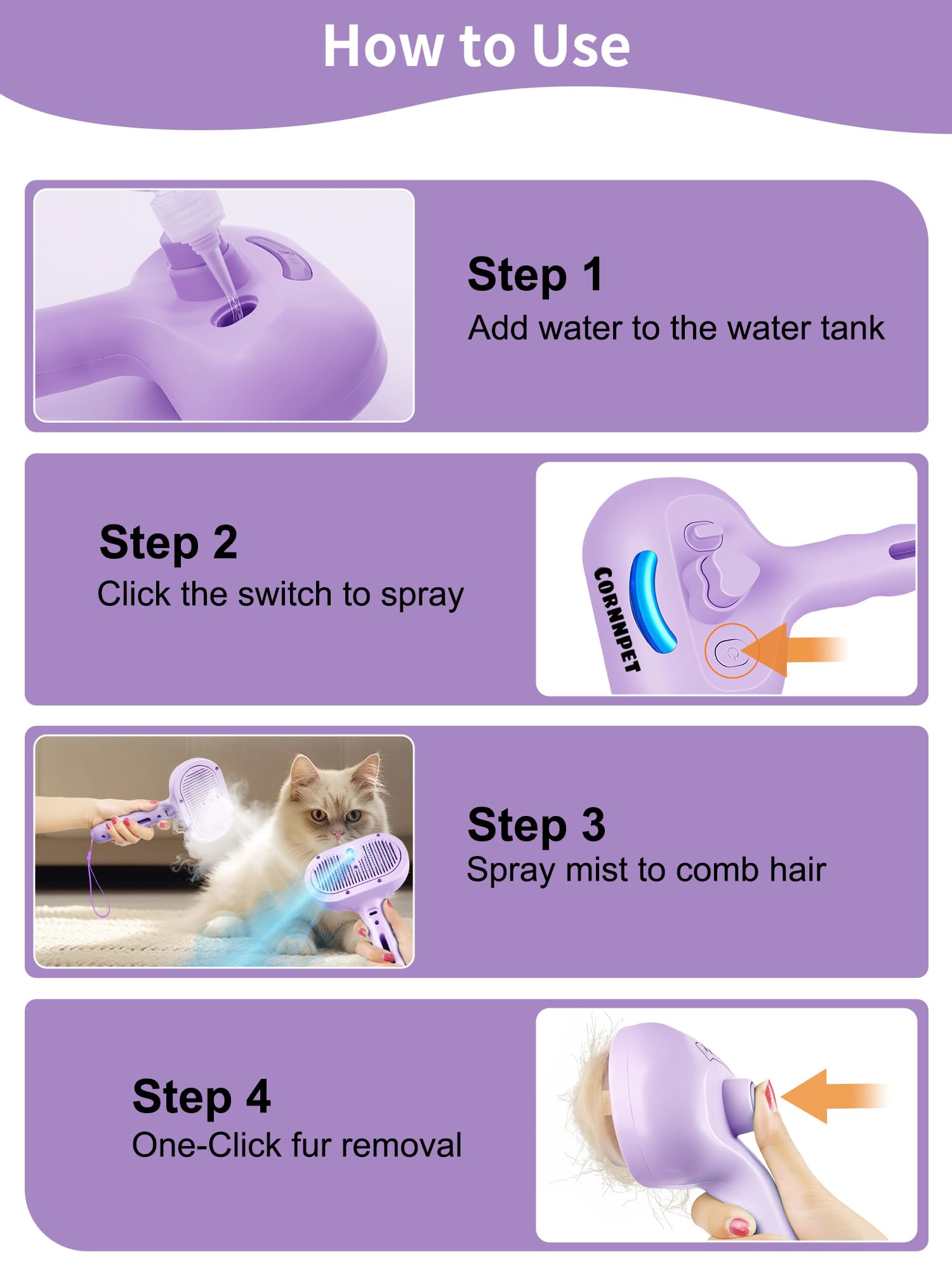 How to Use

Step 1
Add water to the water tank

Step 2
Click the switch to spray

CORNNPET

Step 3
Spray mist to comb hair

Step 4
One-Click fur removal