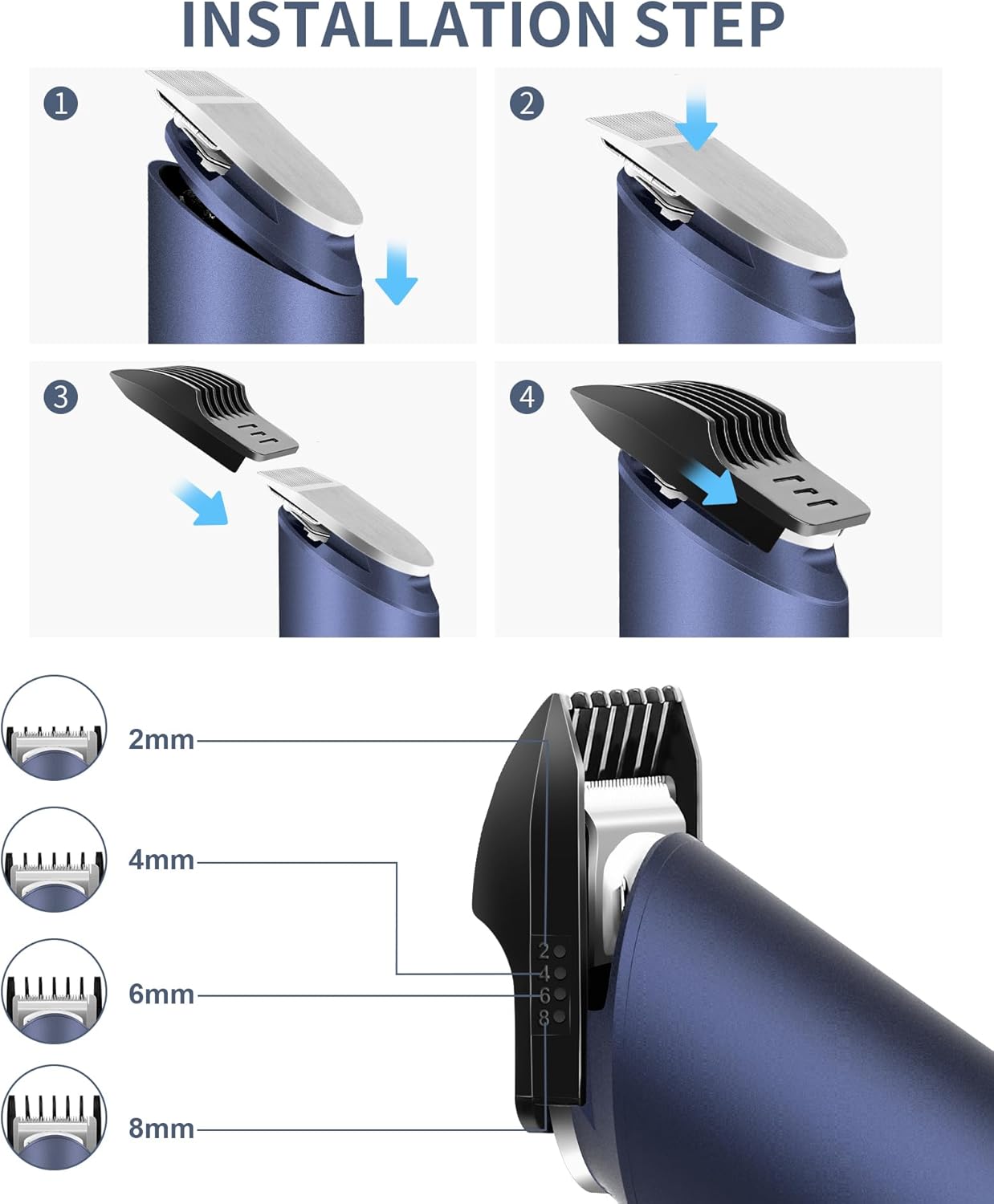 INSTALLATION STEP

1

2

3

4

2mm

4mm

6mm

8mm

2
4
6
8