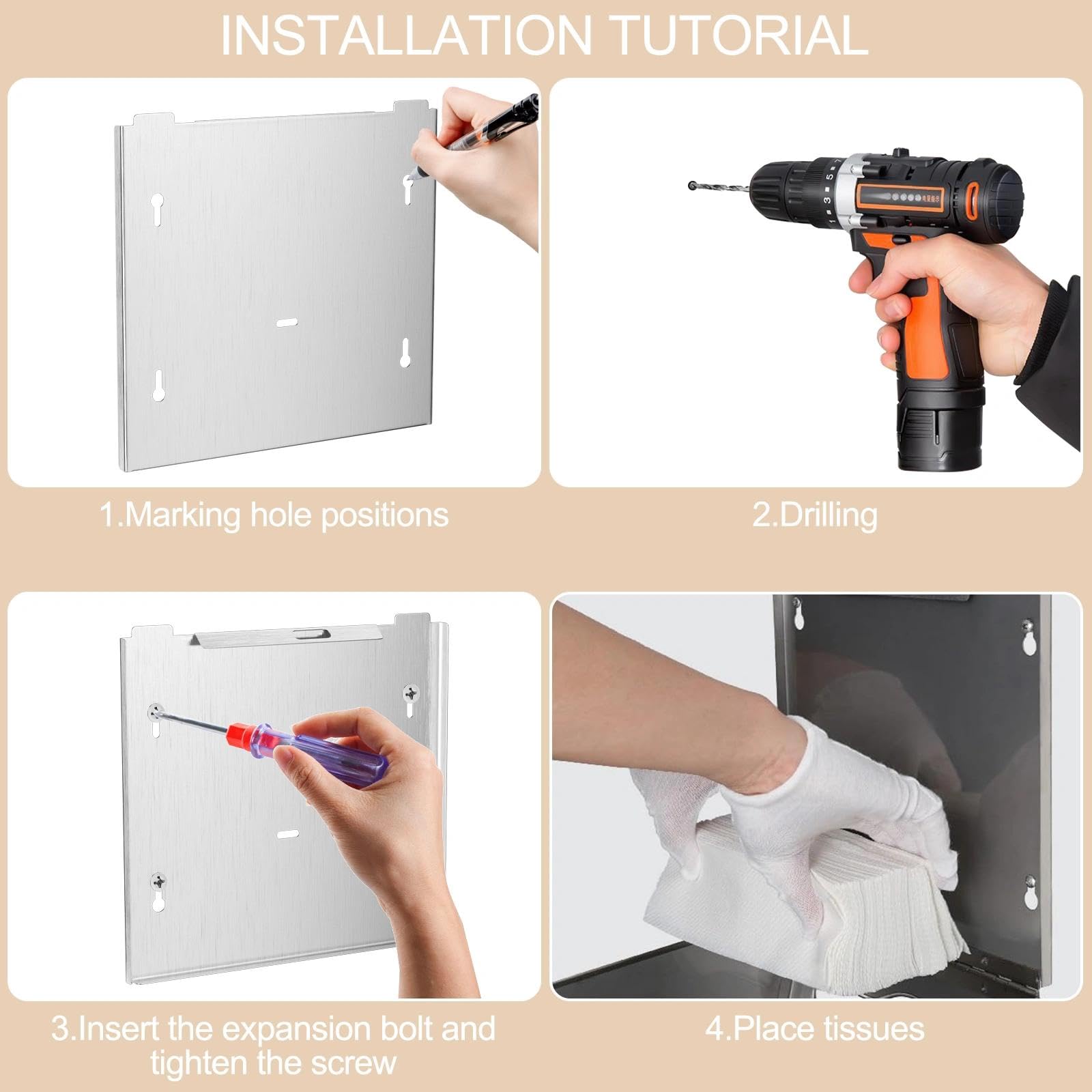 INSTALLATION TUTORIAL

1.Marking hole positions

2.Drilling

3.Insert the expansion bolt and tighten the screw

4.Place tissues