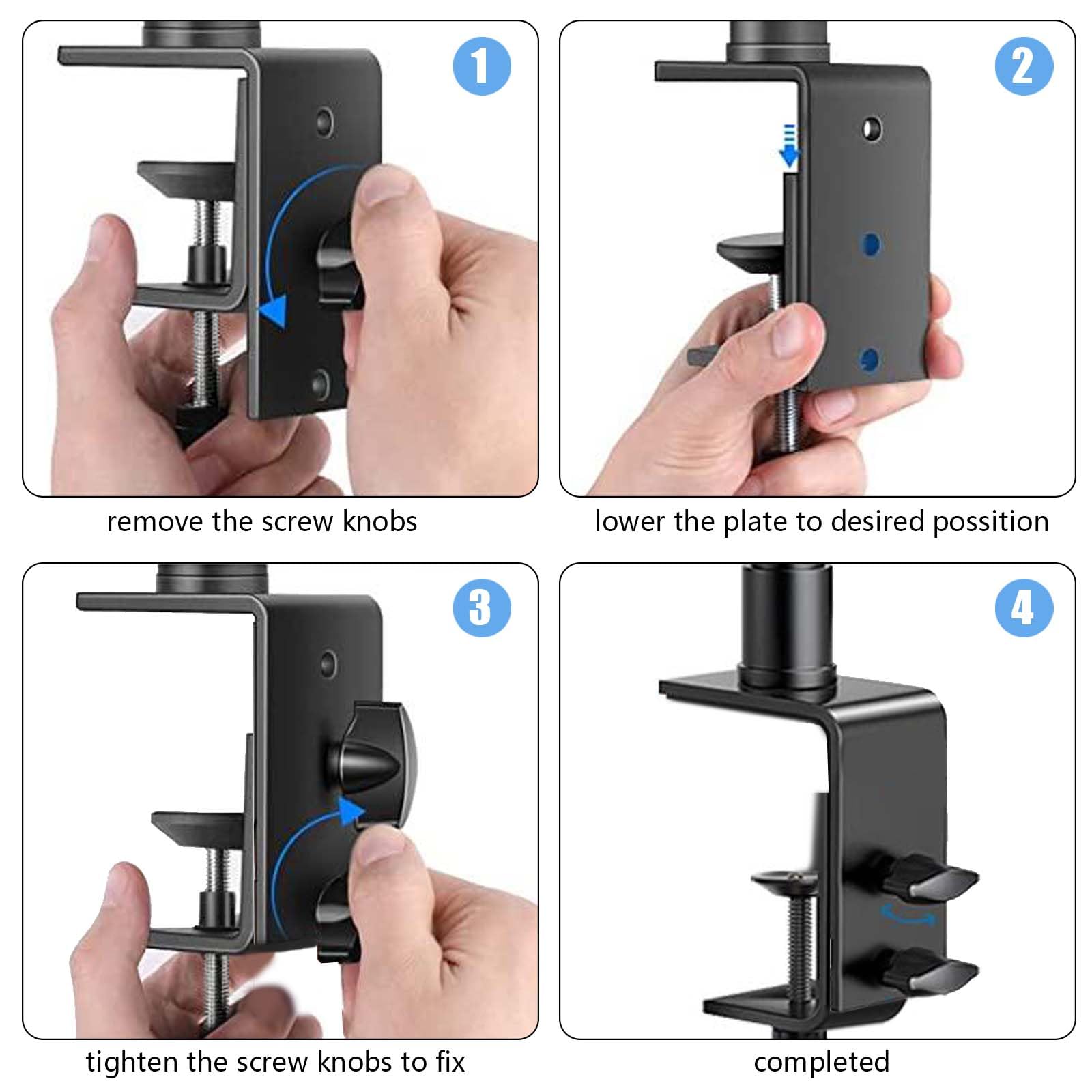 1

remove the screw knobs

2

lower the plate to desired possition

3

tighten the screw knobs to fix

4

completed