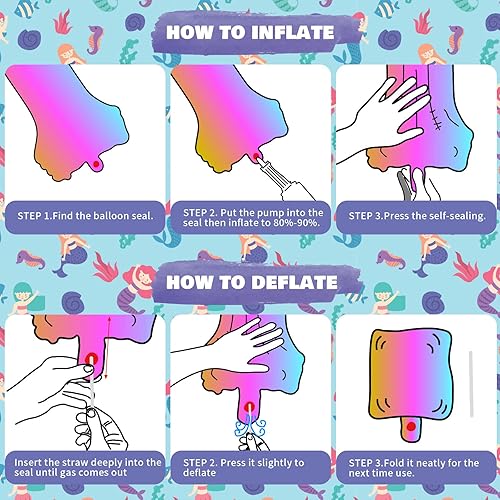 HOW TO INFLATE

STEP 1.Find the balloon seal.

STEP 2. Put the pump into the seal then inflate to 80%-90%.

STEP 3.Press the self-sealing.

HOW TO DEFLATE

Insert the straw deeply into the seal until gas comes out

STEP 2. Press it slightly to deflate

STEP 3.Fold it neatly for the next time use.