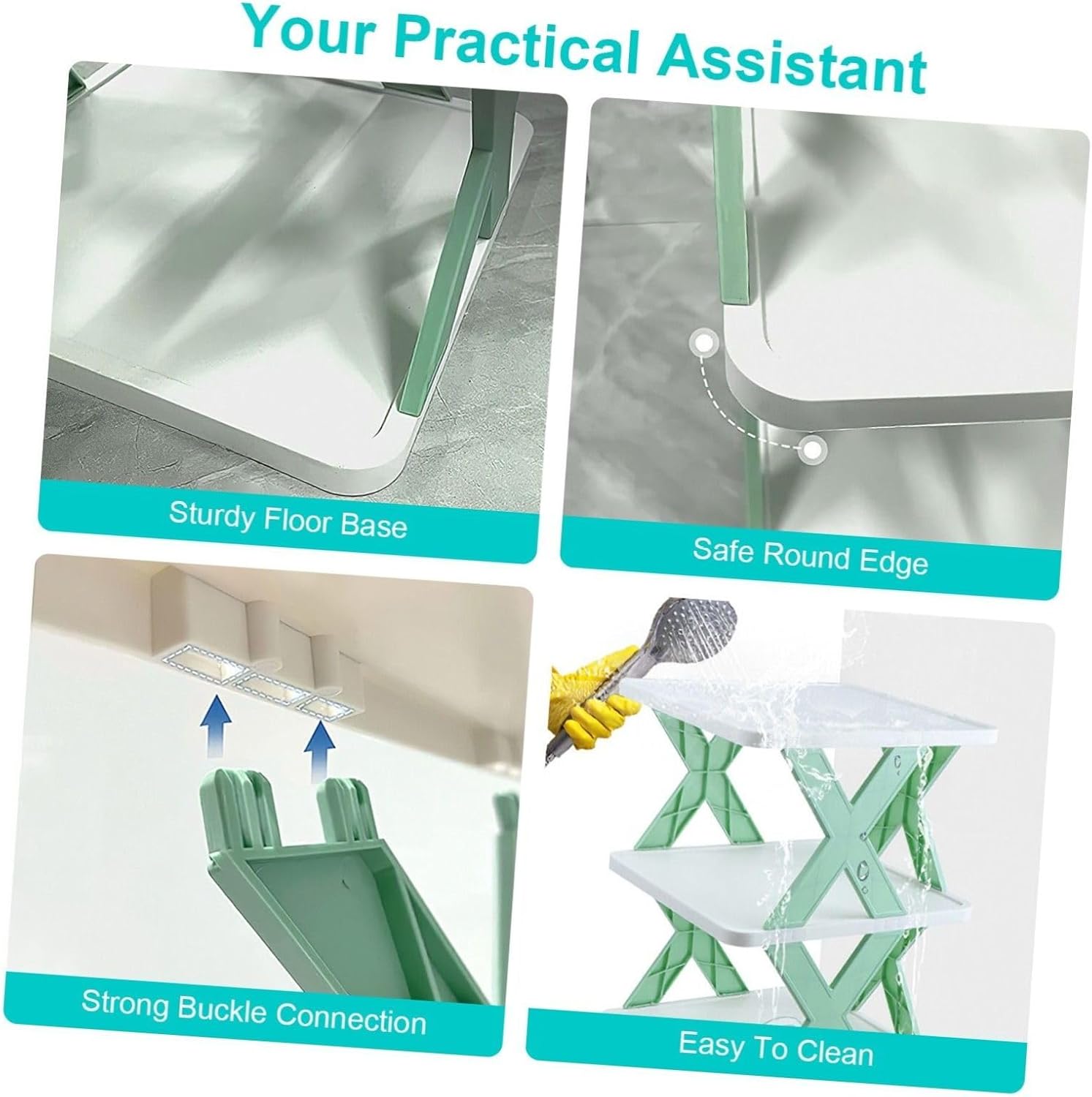 Your Practical Assistant

Sturdy Floor Base

Safe Round Edge

Strong Buckle Connection

Easy To Clean