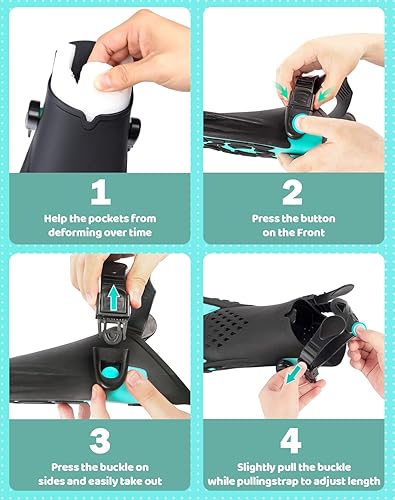 1
Help the pockets from deforming over time

2
Press the button on the Front

3
Press the buckle on sides and easily take out

4
Slightly pull the buckle while pullingstrap to adjust length