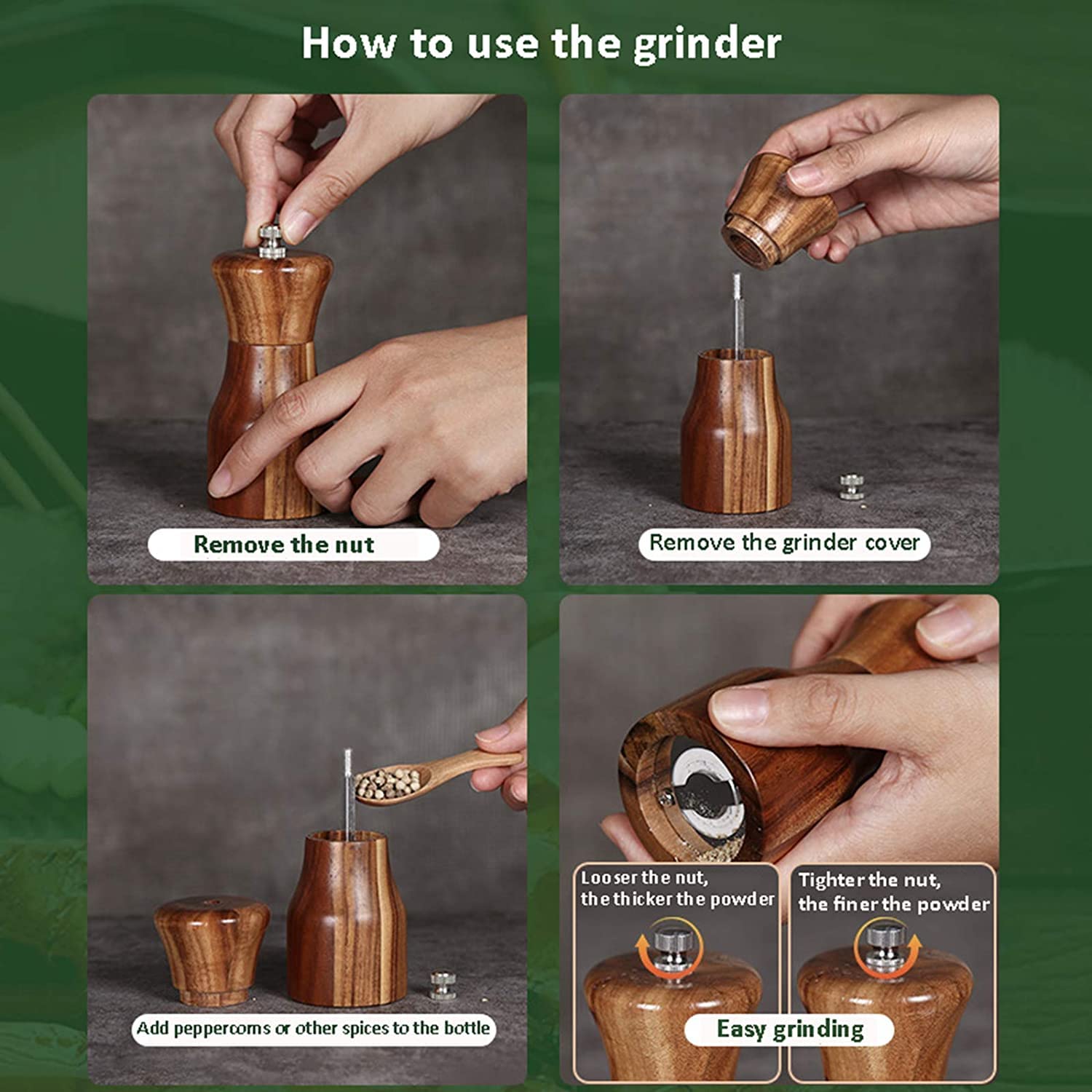 How to use the grinder

Remove the nut

Remove the grinder cover

Add peppercorns or other spices to the bottle

Looser the nut, the thicker the powder

Tighter the nut, the finer the powder

Easy grinding