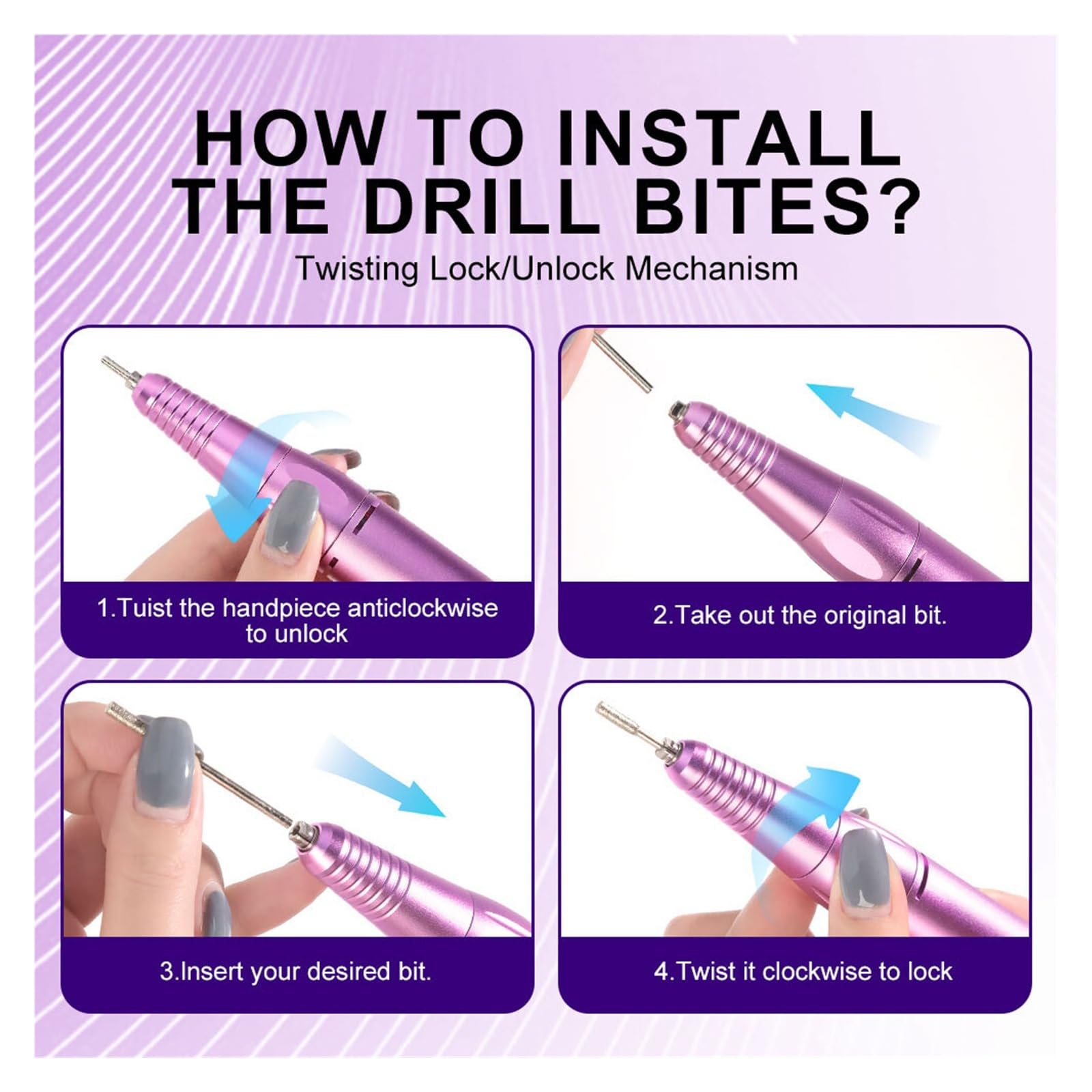 HOW TO INSTALL THE DRILL BITES?

Twisting Lock/Unlock Mechanism

1.Tuist the handpiece anticlockwise to unlock

2.Take out the original bit.

3.Insert your desired bit.

4.Twist it clockwise to lock