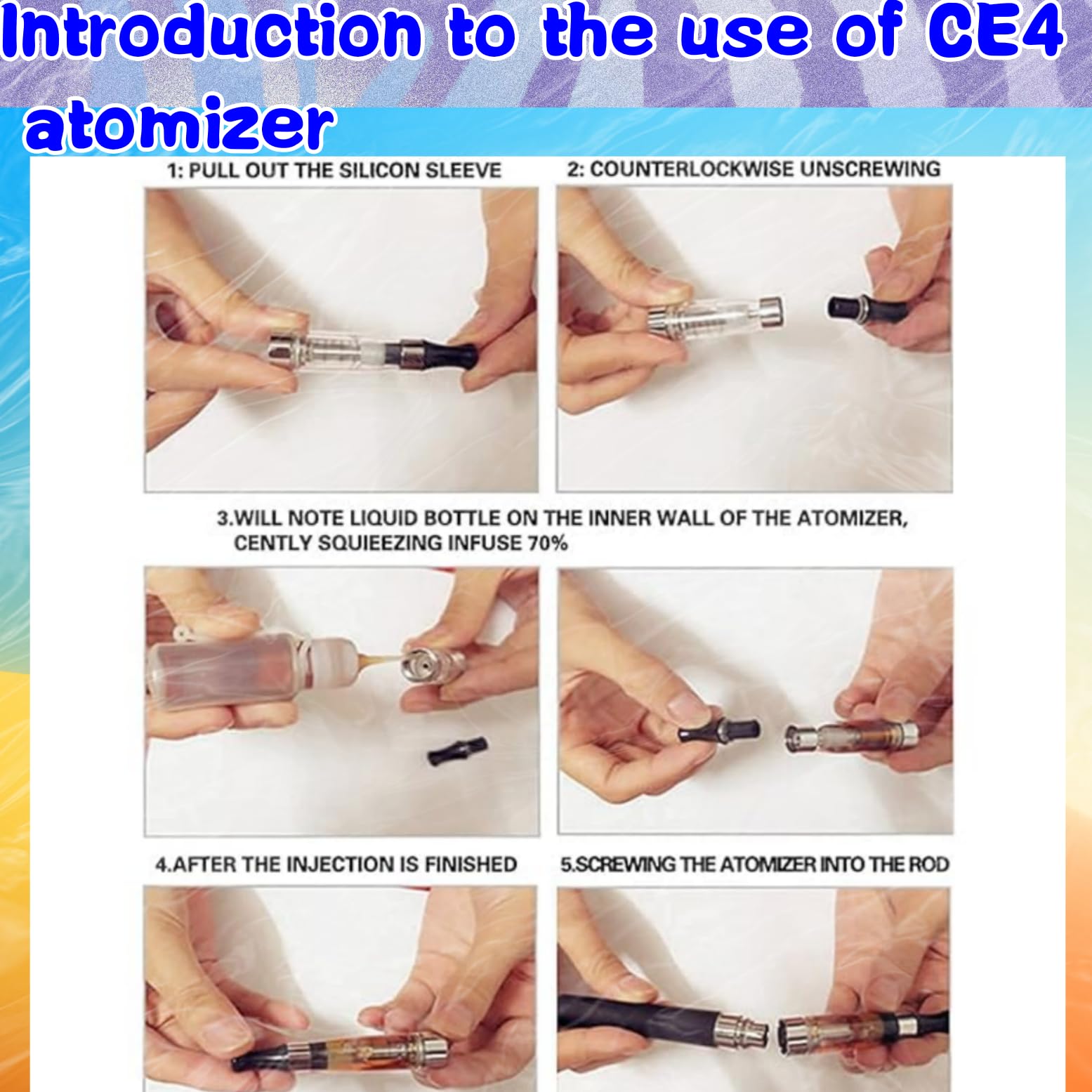 Introduction to the use of CE4 atomizer

1: PULL OUT THE SILICON SLEEVE

2: COUNTERLOCKWISE UNSCREWING

3.WILL NOTE LIQUID BOTTLE ON THE INNER WALL OF THE ATOMIZER, CENTLY SQUIEEZING INFUSE 70%

4.AFTER THE INJECTION IS FINISHED

5.SCREWING THE ATOMIZER INTO THE ROD