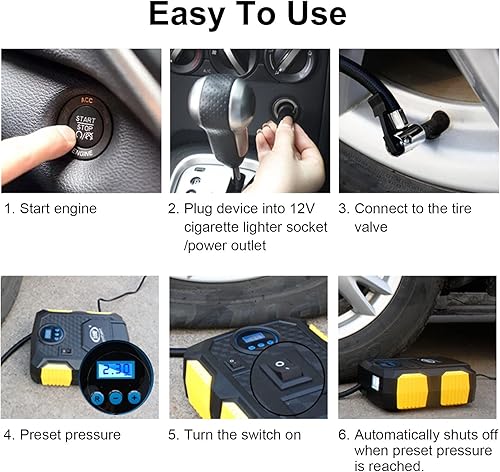 Easy To Use

ACC
START
STOP
ENGINE

1. Start engine

2. Plug device into 12V cigarette lighter socket /power outlet

3. Connect to the tire valve

2.30
R
−
+

4. Preset pressure

5. Turn the switch on

6. Automatically shuts off when preset pressure is reached.