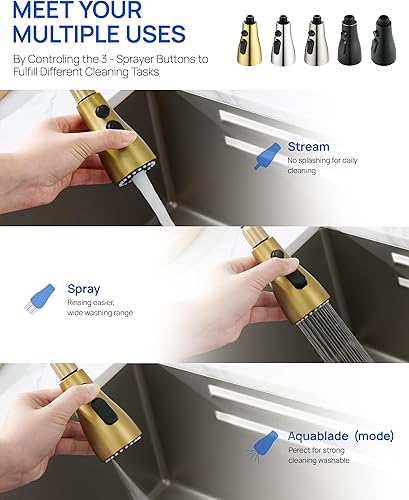 MEET YOUR MULTIPLE USES

By Controling the 3 - Sprayer Buttons to Fulfill Different Cleaning Tasks

Stream
No splashing for daily cleaning

Spray
Rinsing easier, wide washing range

Aquablade (mode)
Perect for strong cleaning washable