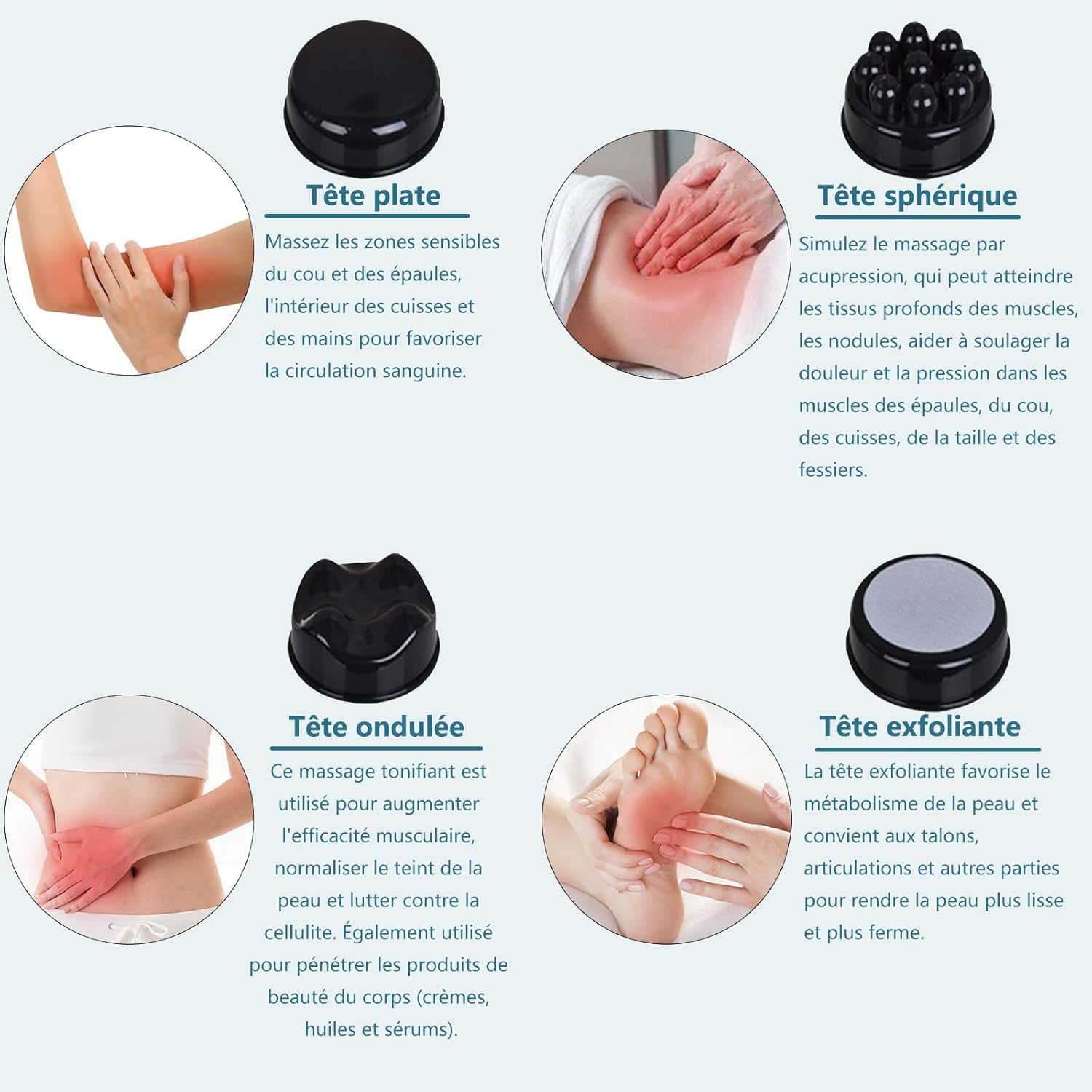 Tête plate

Massez les zones sensibles du cou et des épaules, l'intérieur des cuisses et des mains pour favoriser la circulation sanguine.

Tête sphérique

Simulez le massage par acupression, qui peut atteindre les tissus profonds des muscles, les nodules, aider à soulager la douleur et la pression dans les muscles des épaules, du cou, des cuisses, de la taille et des fessiers.

Tête ondulée

Ce massage tonifiant est utilisé pour augmenter l'efficacité musculaire, normaliser le teint de la peau et lutter contre la cellulite. Également utilisé pour pénétrer les produits de beauté du corps (crèmes, huiles et sérums).

Tête exfoliante

La tête exfoliante favorise le métabolisme de la peau et convient aux talons, articulations et autres parties pour rendre la peau plus lisse et plus ferme.