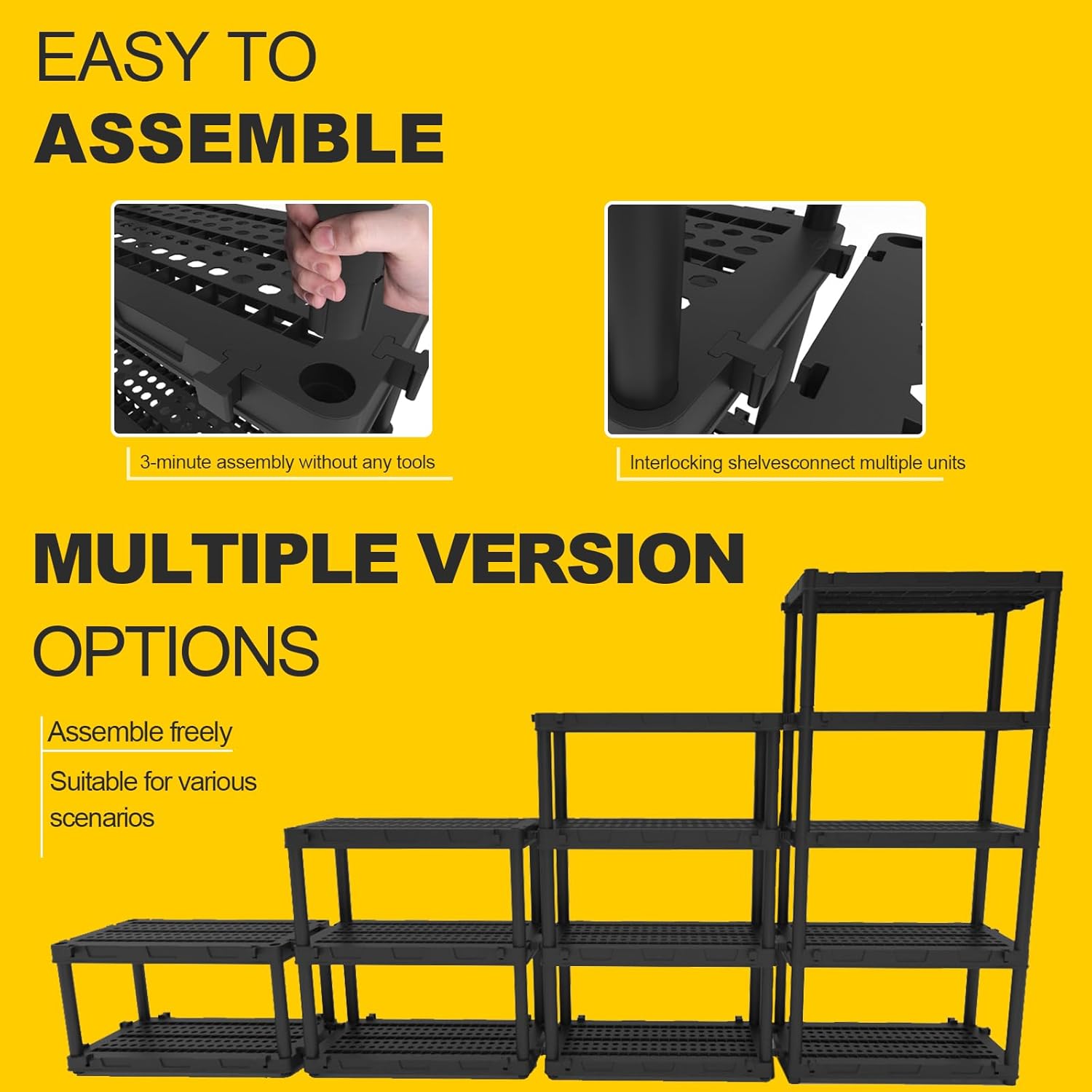 EASY TO
ASSEMBLE

3-minute assembly without any tools

Interlocking shelvesconnect multiple units

MULTIPLE VERSION
OPTIONS

Assemble freely

Suitable for various scenarios