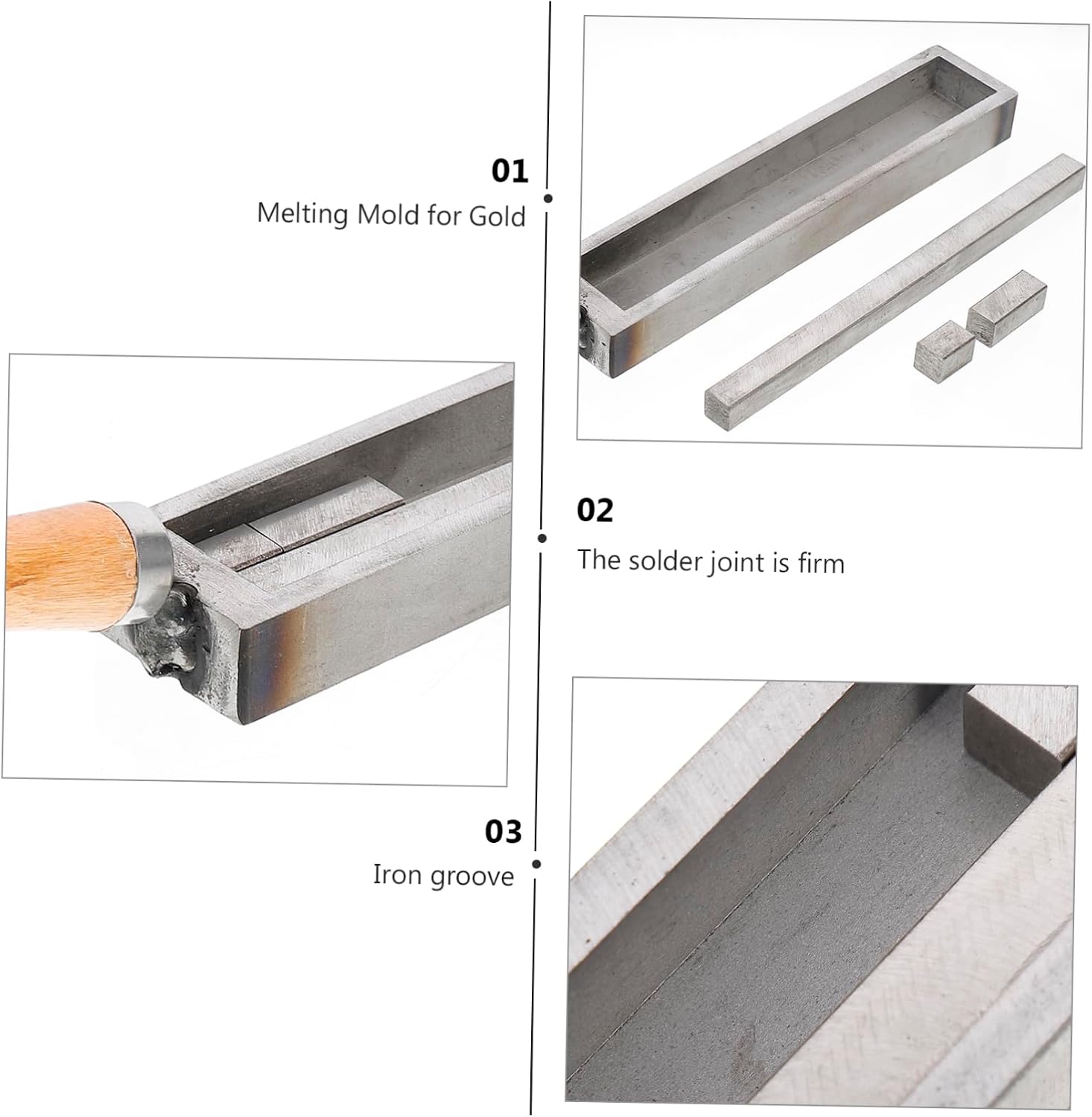 01
Melting Mold for Gold

02
The solder joint is firm

03
Iron groove