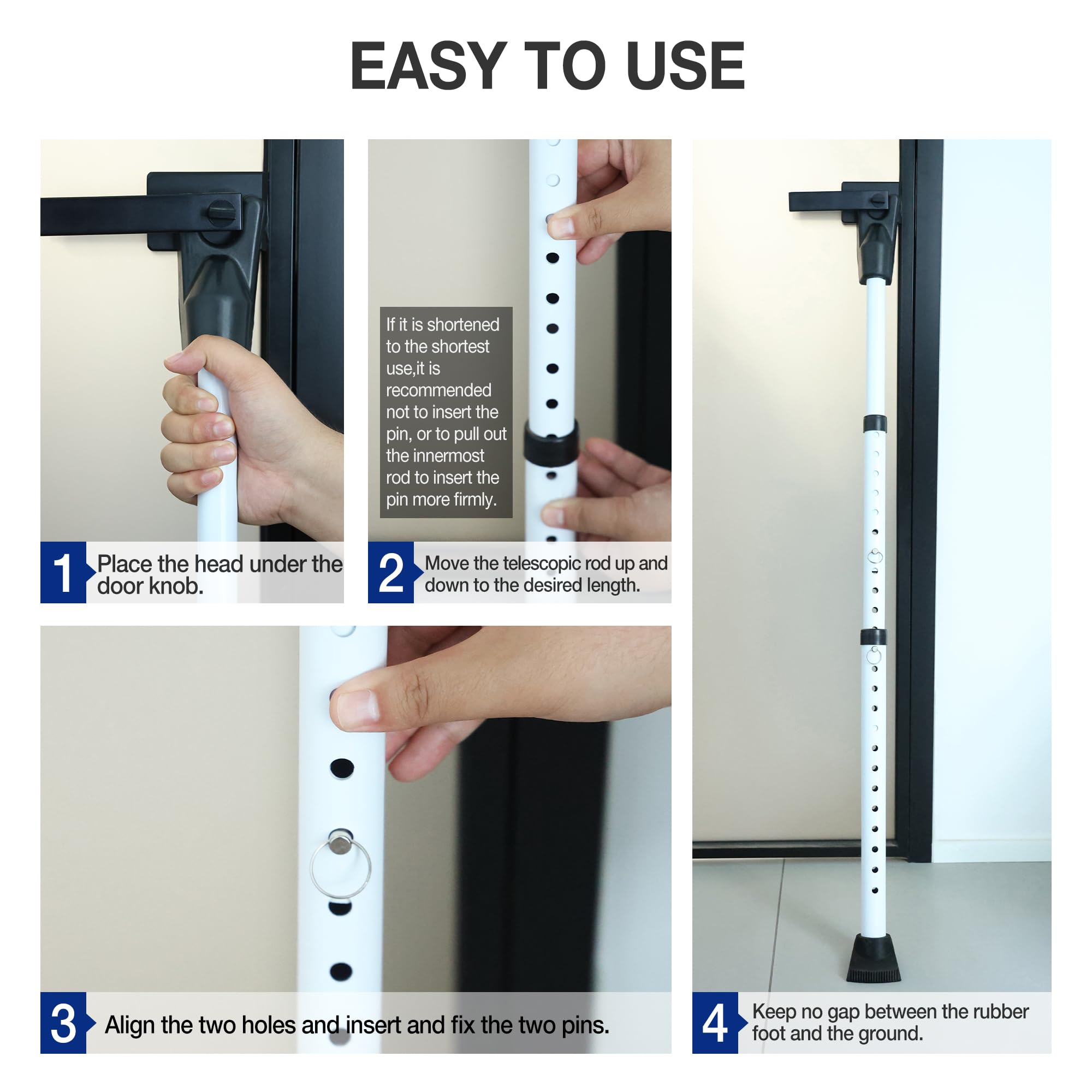 EASY TO USE

1 Place the head under the door knob.

If it is shortened to the shortest use,it is recommended not to insert the pin, or to pull out the innermost rod to insert the pin more firmly.

2 Move the telescopic rod up and down to the desired length.

3 Align the two holes and insert and fix the two pins.

4 Keep no gap between the rubber foot and the ground.