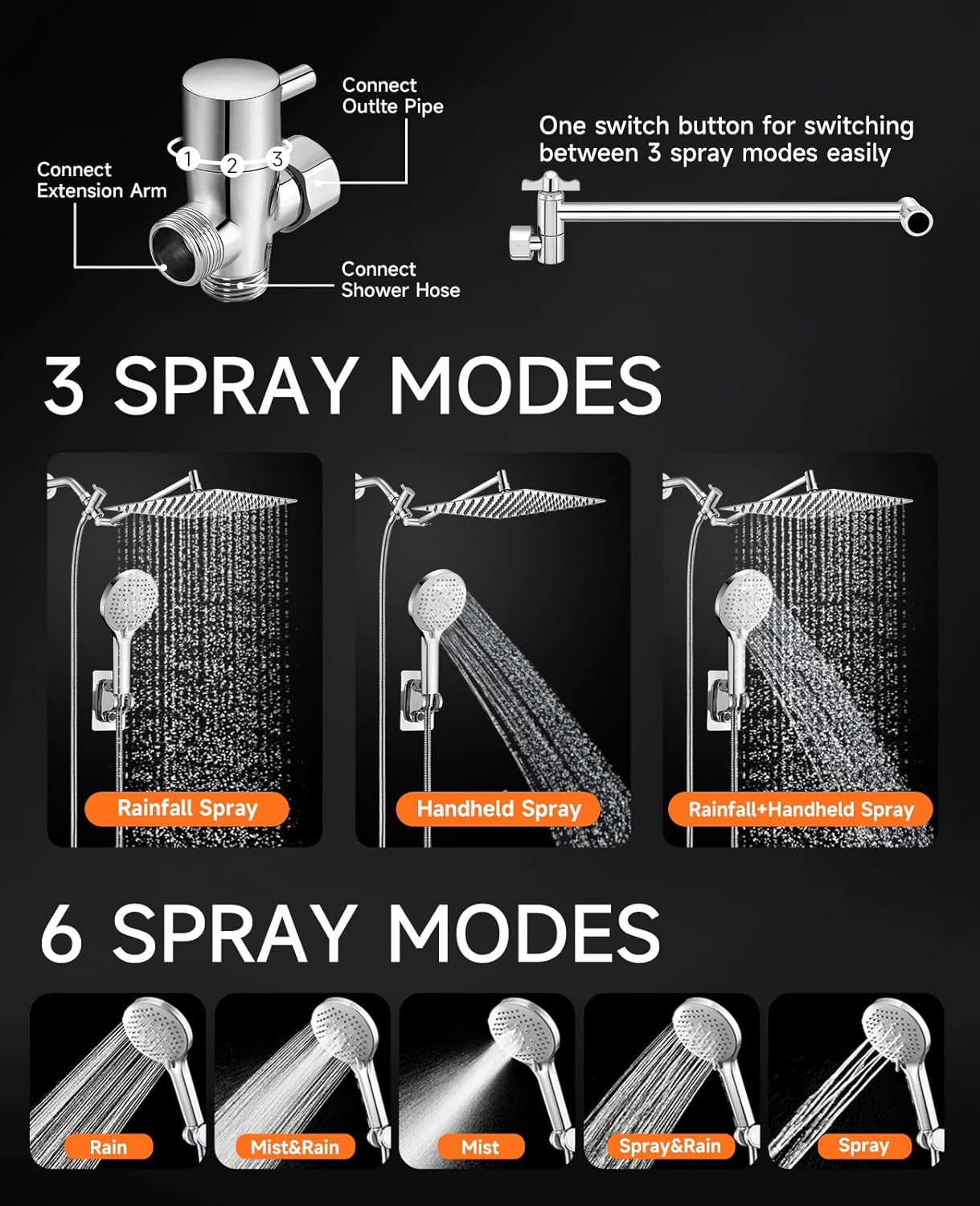 Connect Outlte Pipe

Connect Extension Arm

1 2 3

Connect Shower Hose

One switch button for switching between 3 spray modes easily

3 SPRAY MODES

Rainfall Spray

Handheld Spray

Rainfall+Handheld Spray

6 SPRAY MODES

Rain

Mist&Rain

Mist

Spray&Rain

Spray