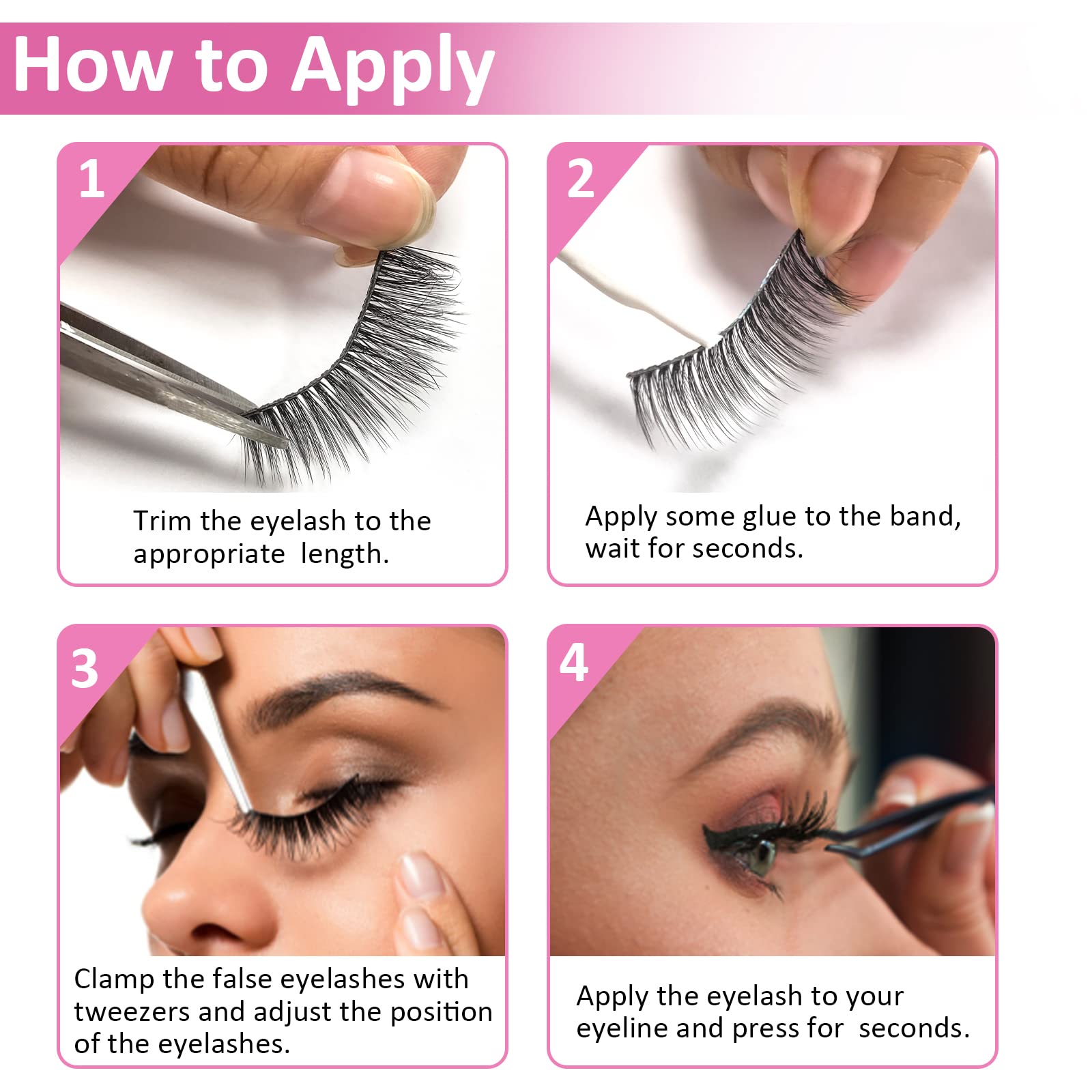 How to Apply

1

Trim the eyelash to the appropriate length.

2

Apply some glue to the band, wait for seconds.

3

Clamp the false eyelashes with tweezers and adjust the position of the eyelashes.

4

Apply the eyelash to your eyeline and press for seconds.