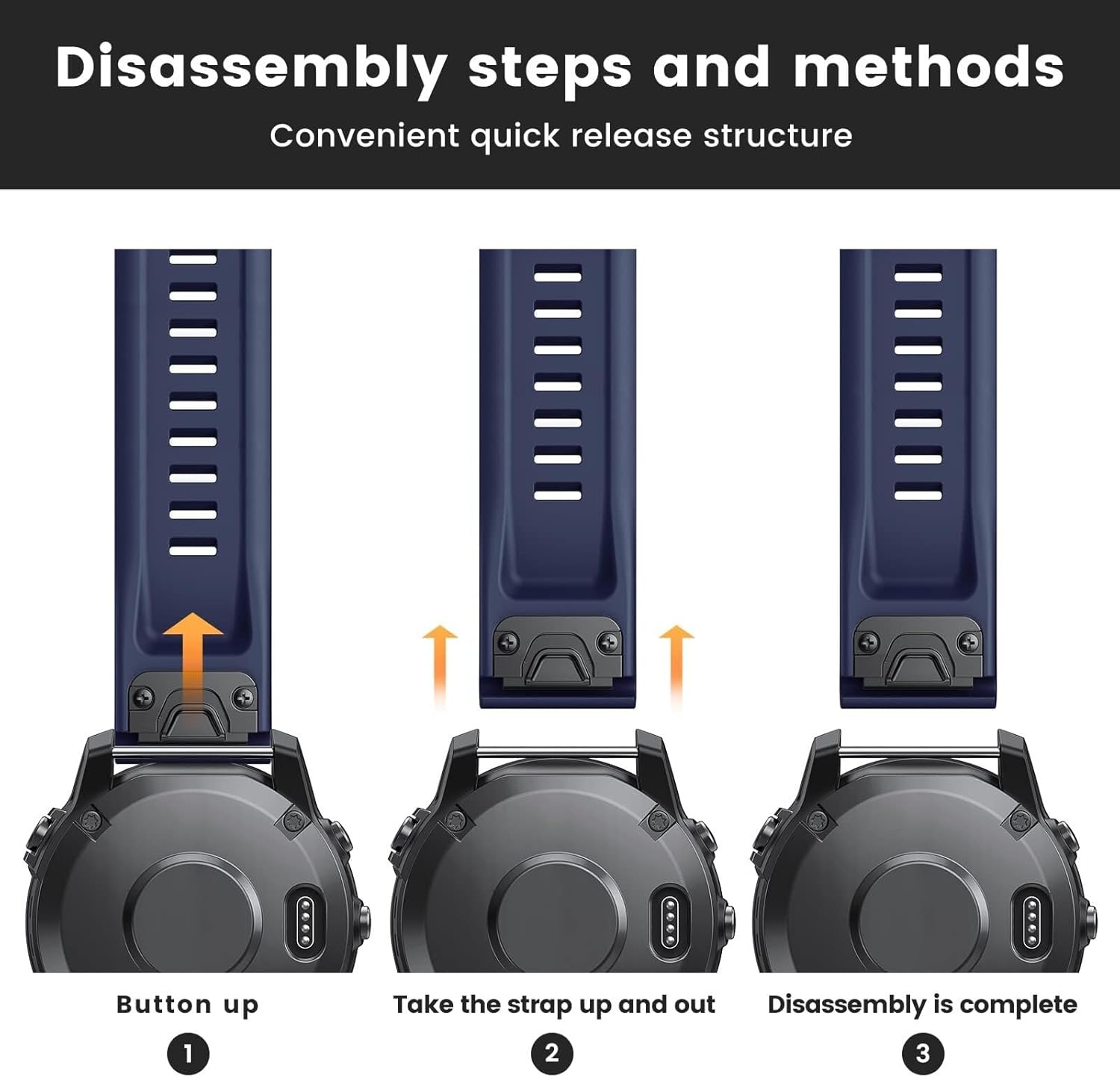 Disassembly steps and methods

Convenient quick release structure

Button up
1

Take the strap up and out
2

Disassembly is complete
3